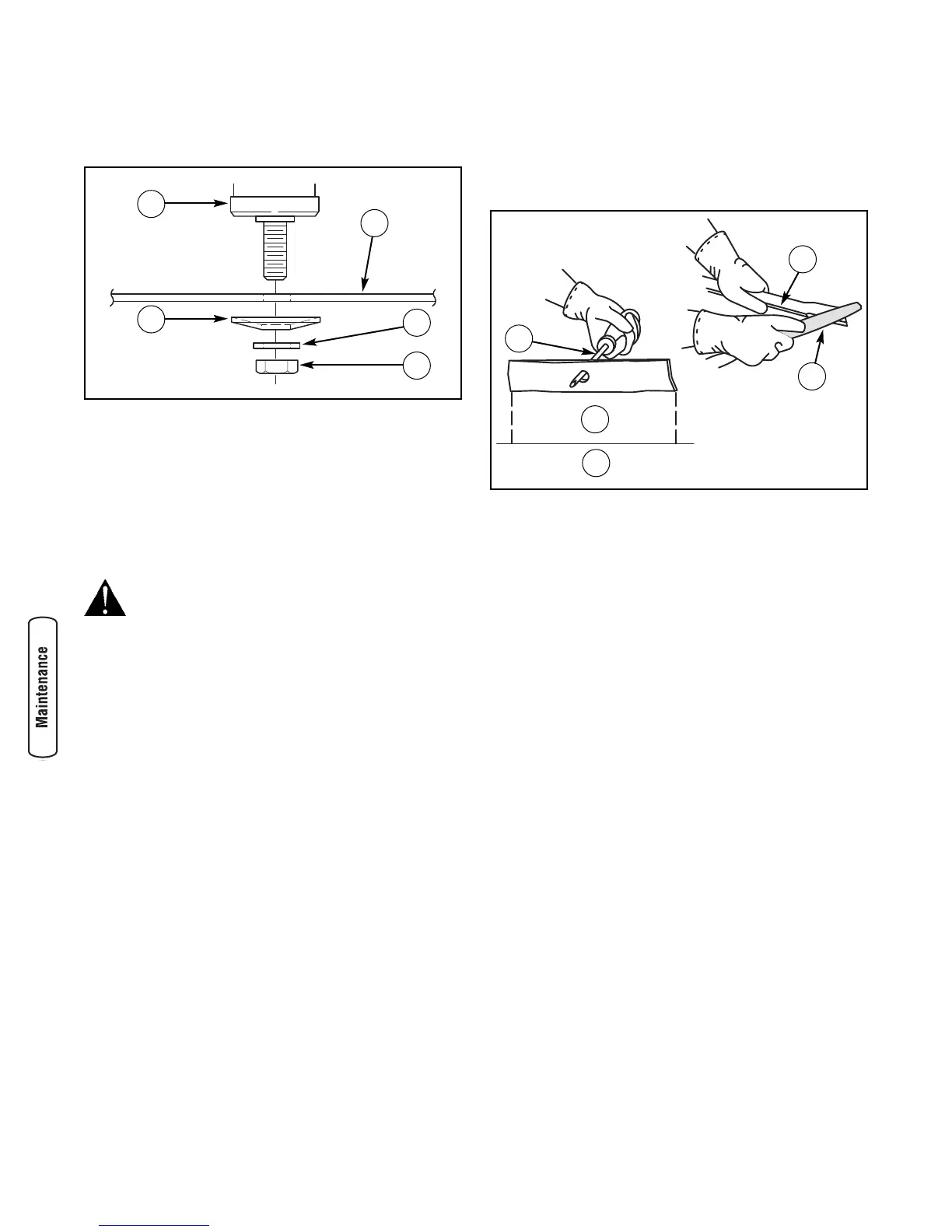 Maintenance