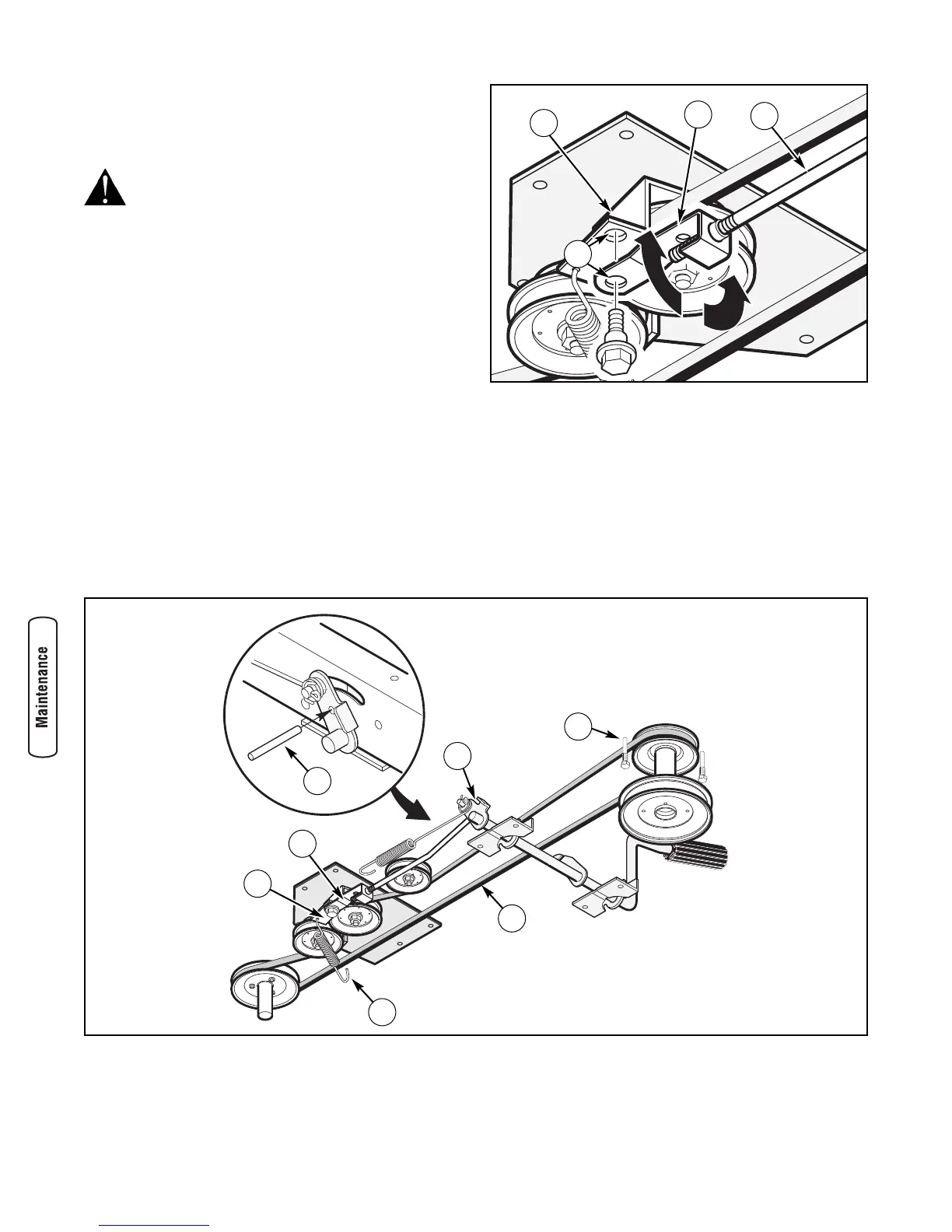 Maintenance