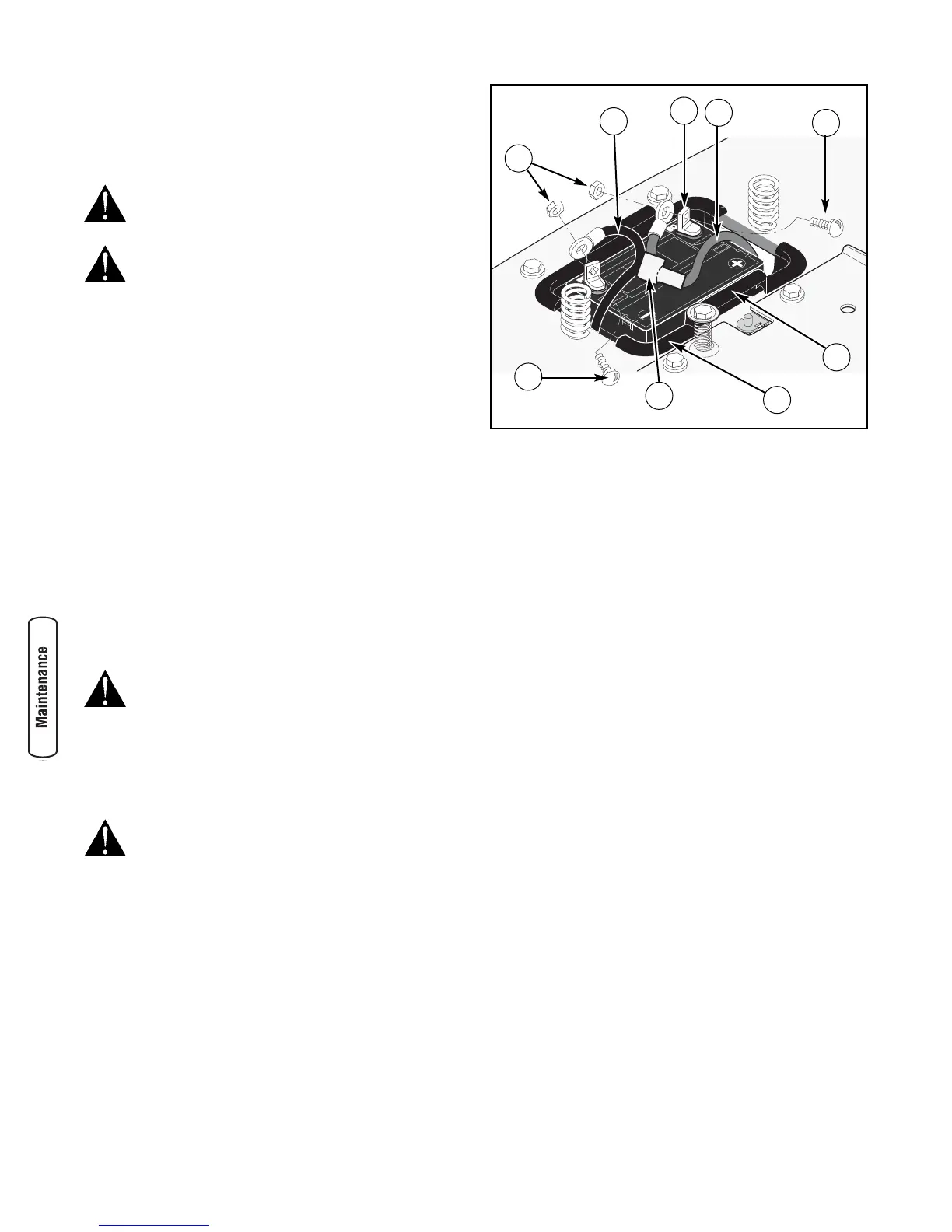 Maintenance