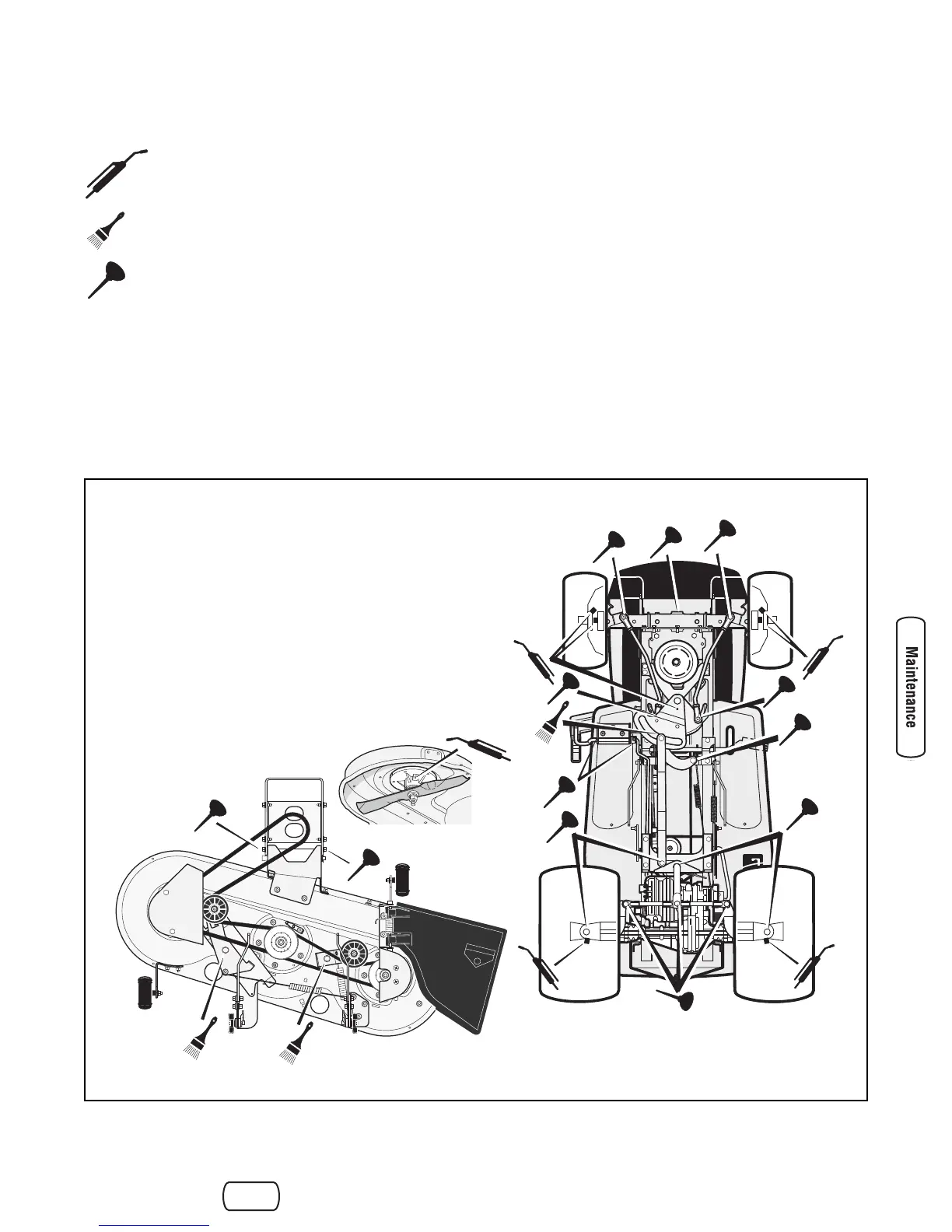 Maintenance