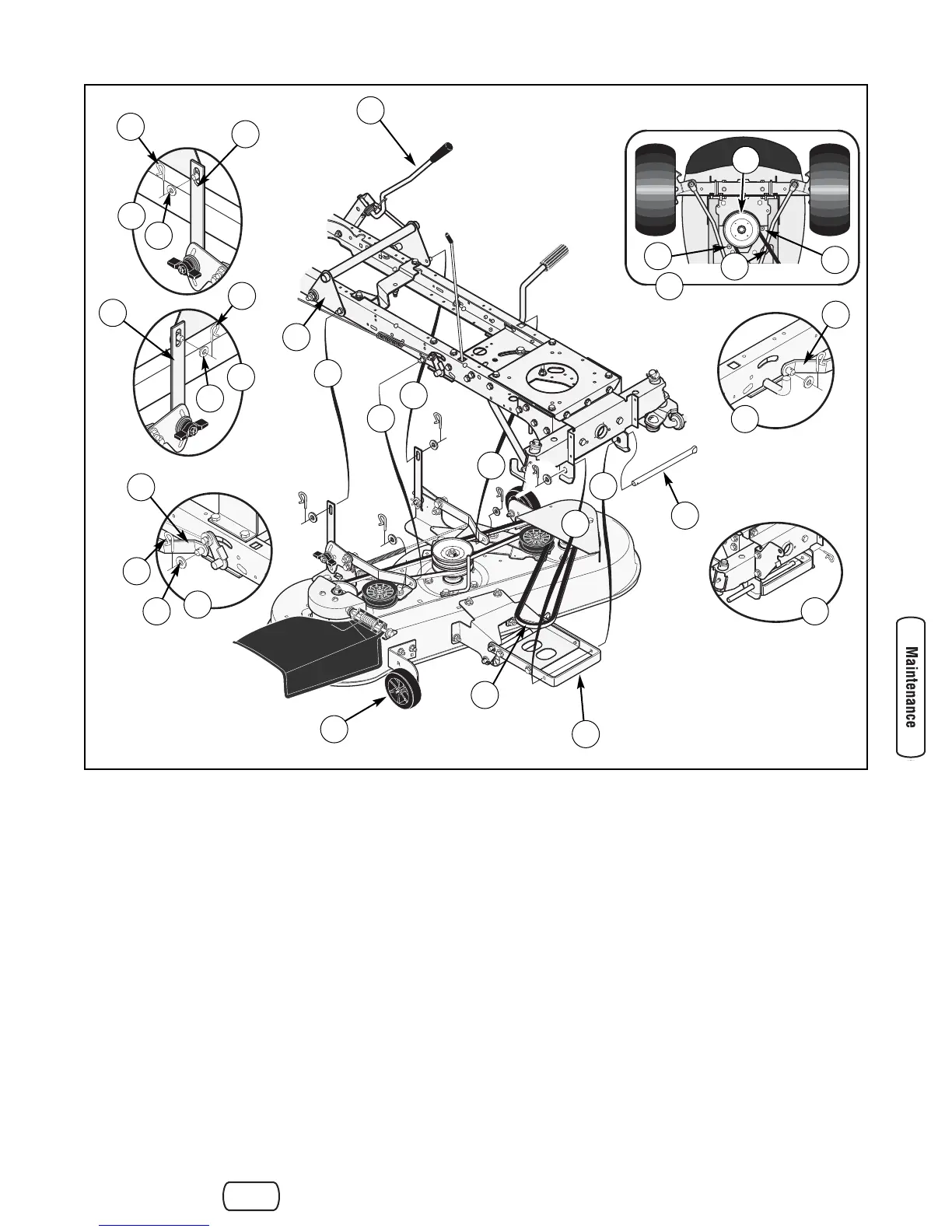 Maintenance