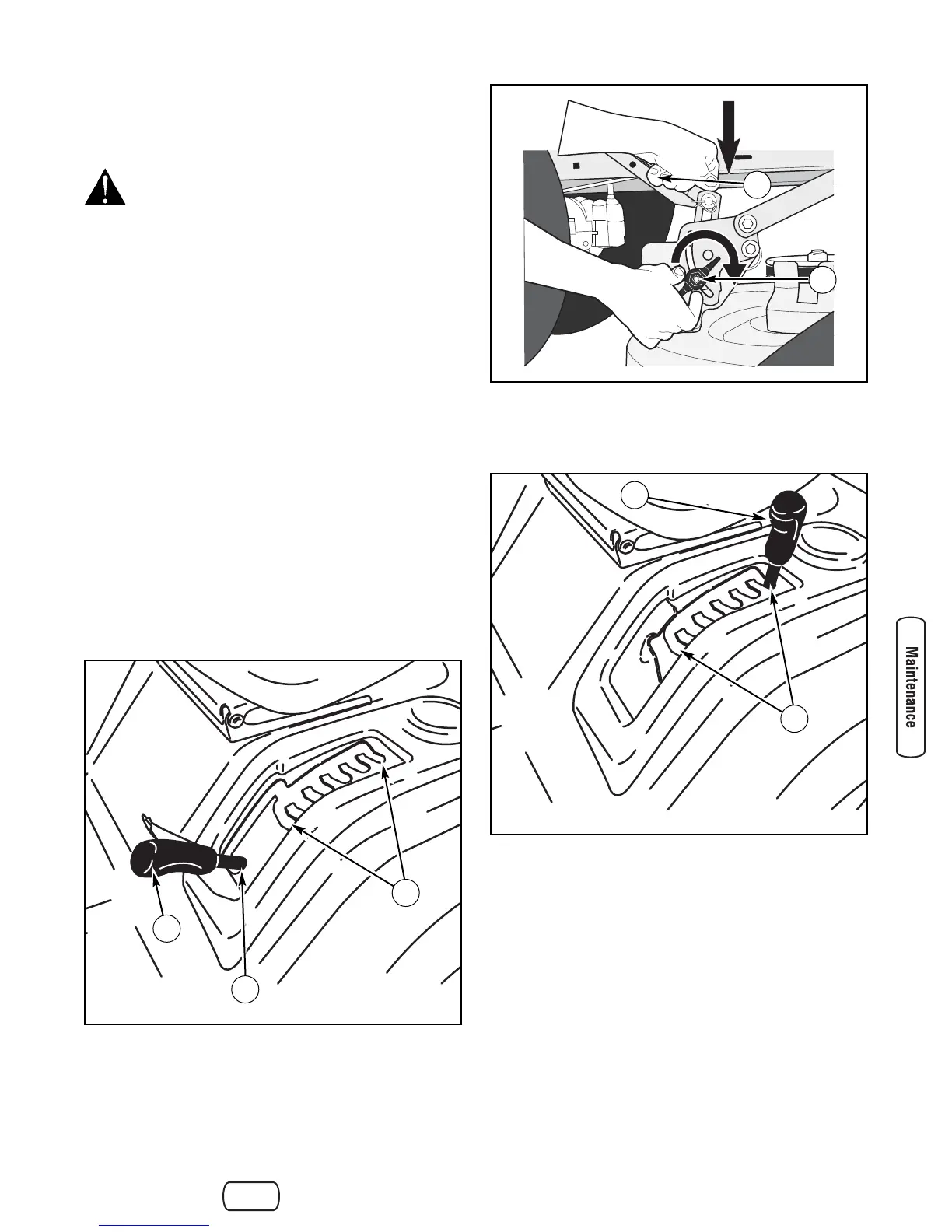 Maintenance