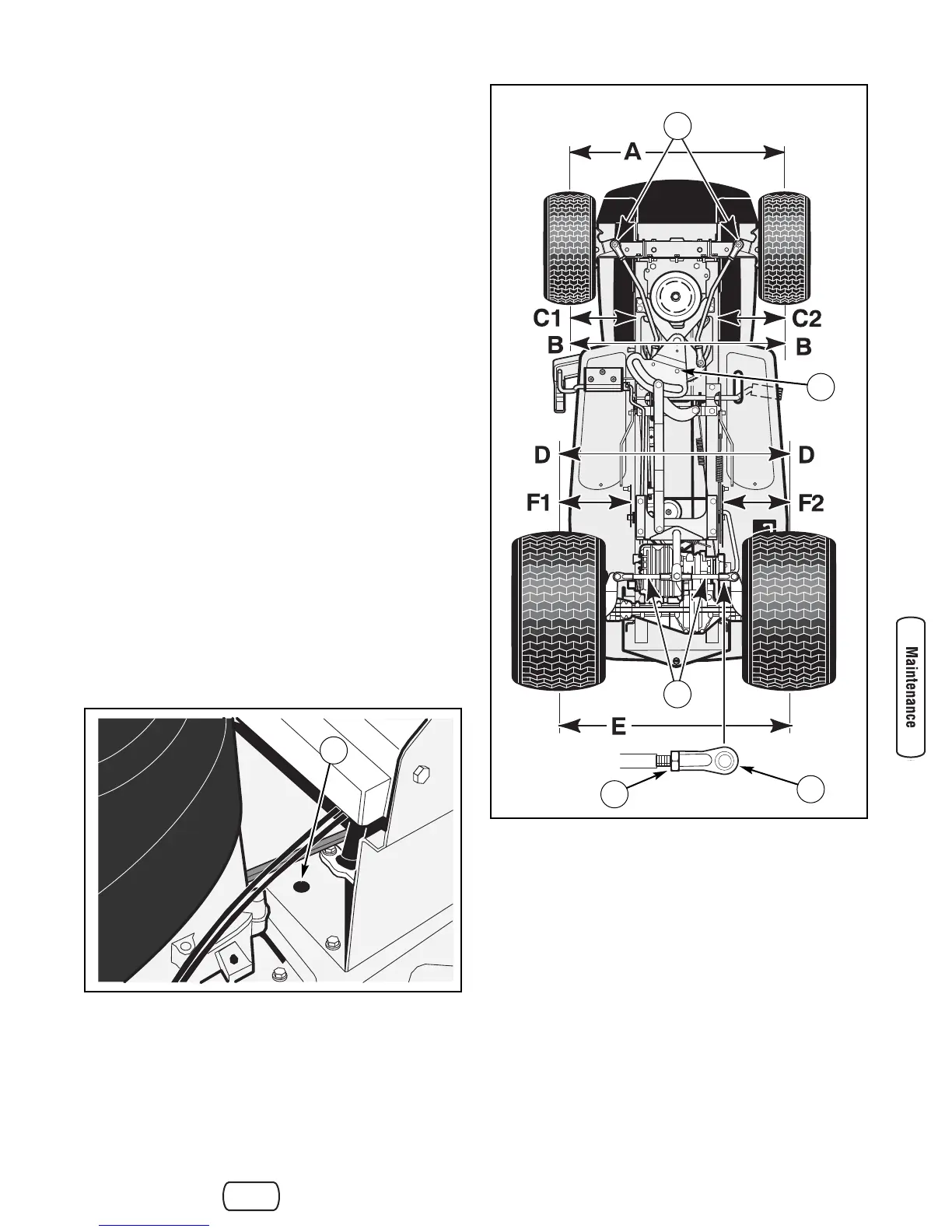 A

C1

C2

B

B

D

D

F1

F2

E

Maintenance