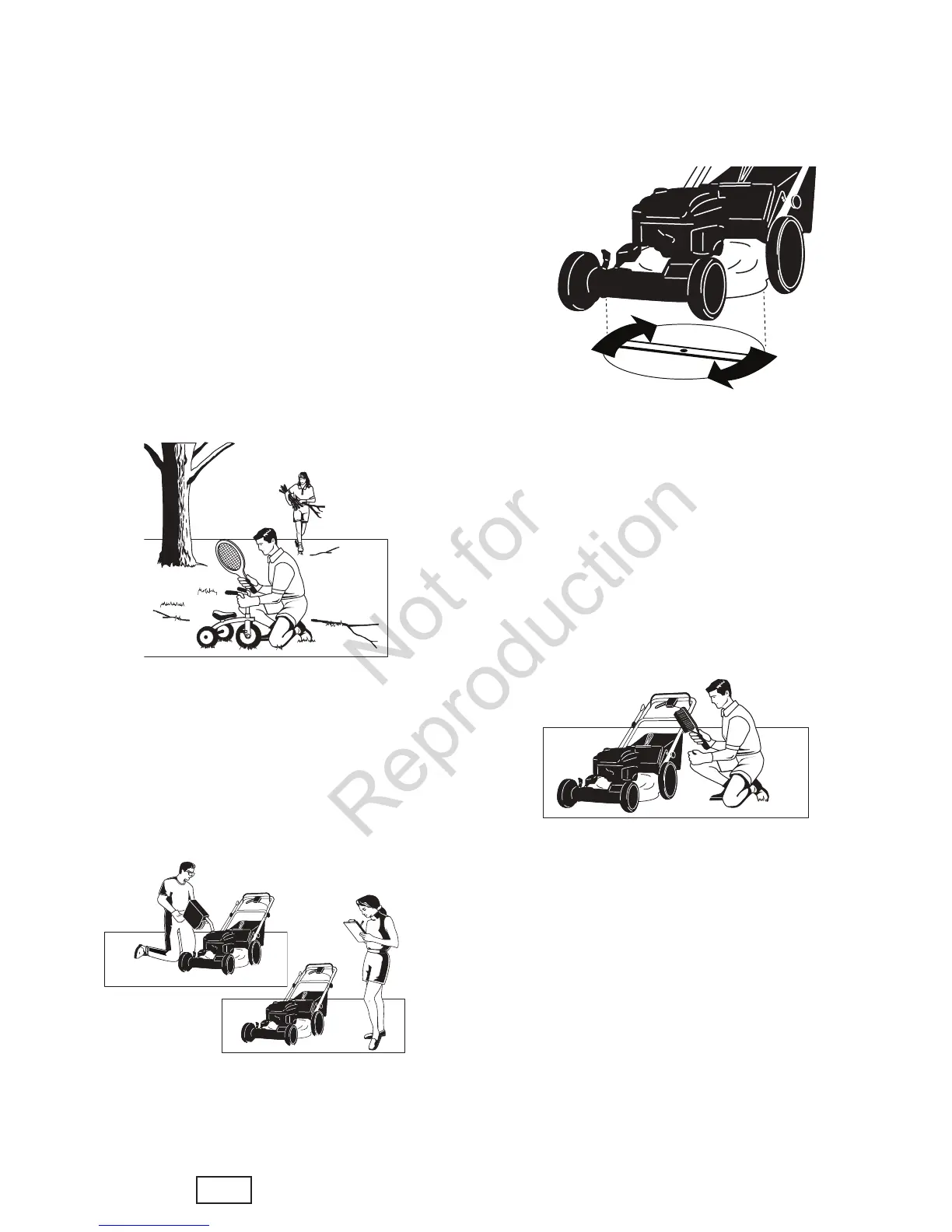 Not for Reproduction