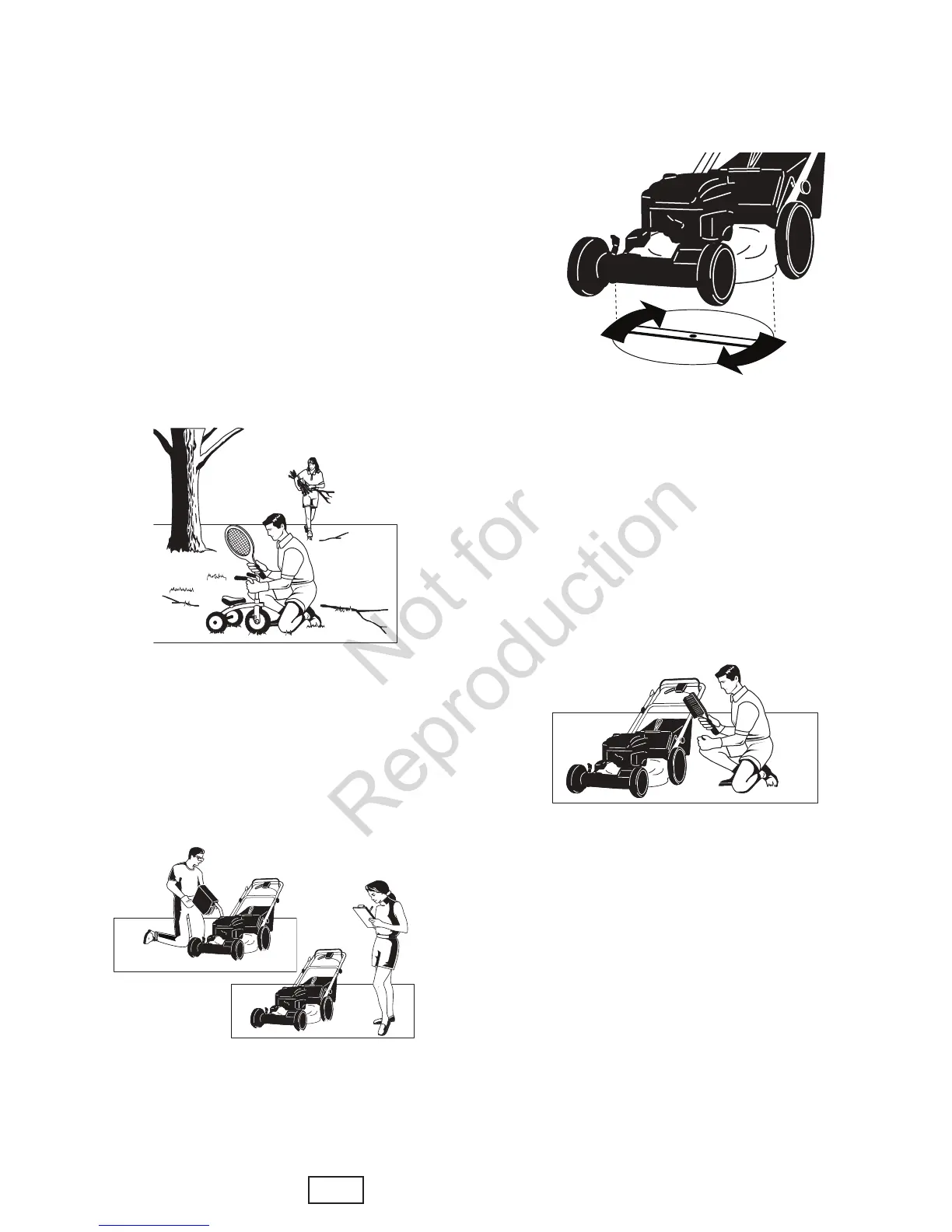 Not for Reproduction