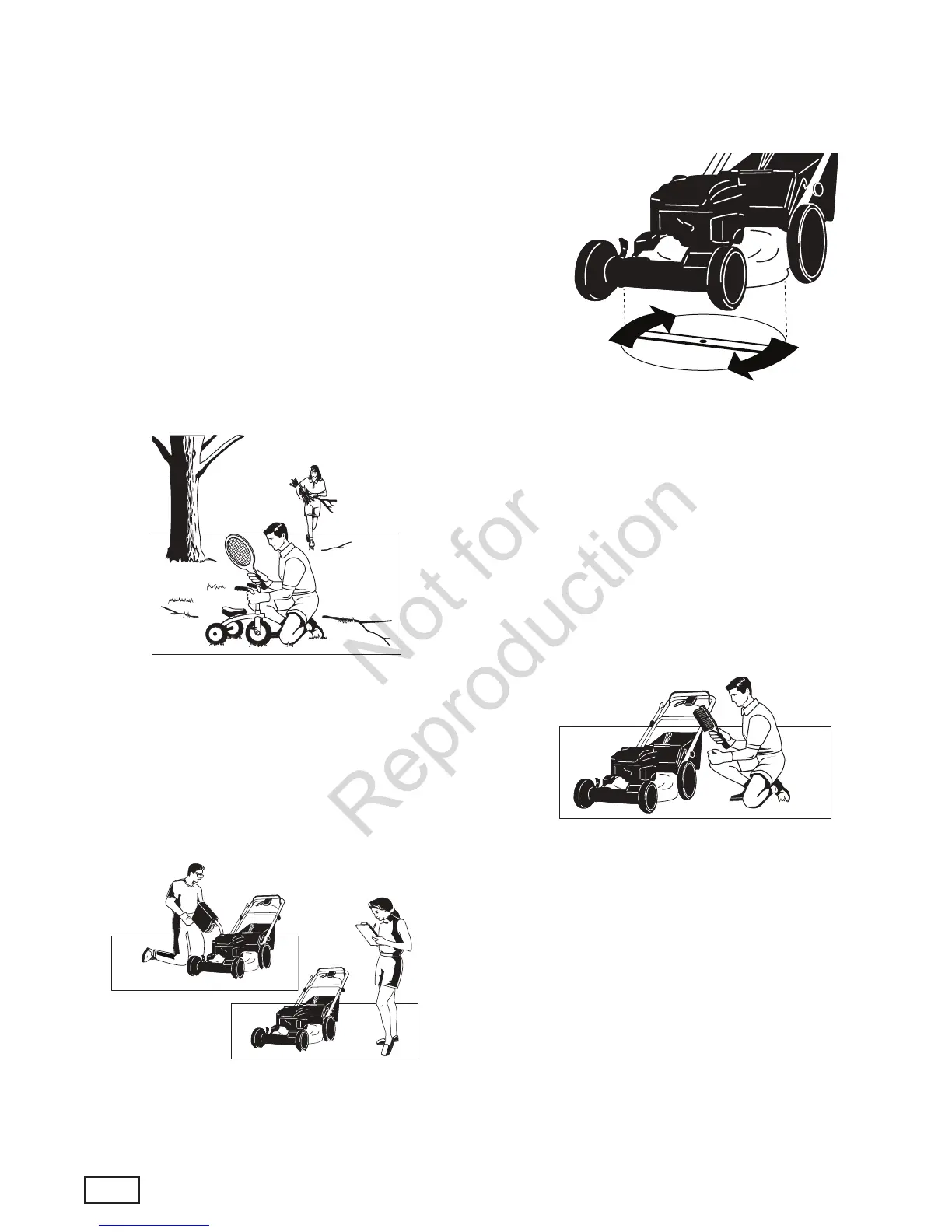 Not for Reproduction