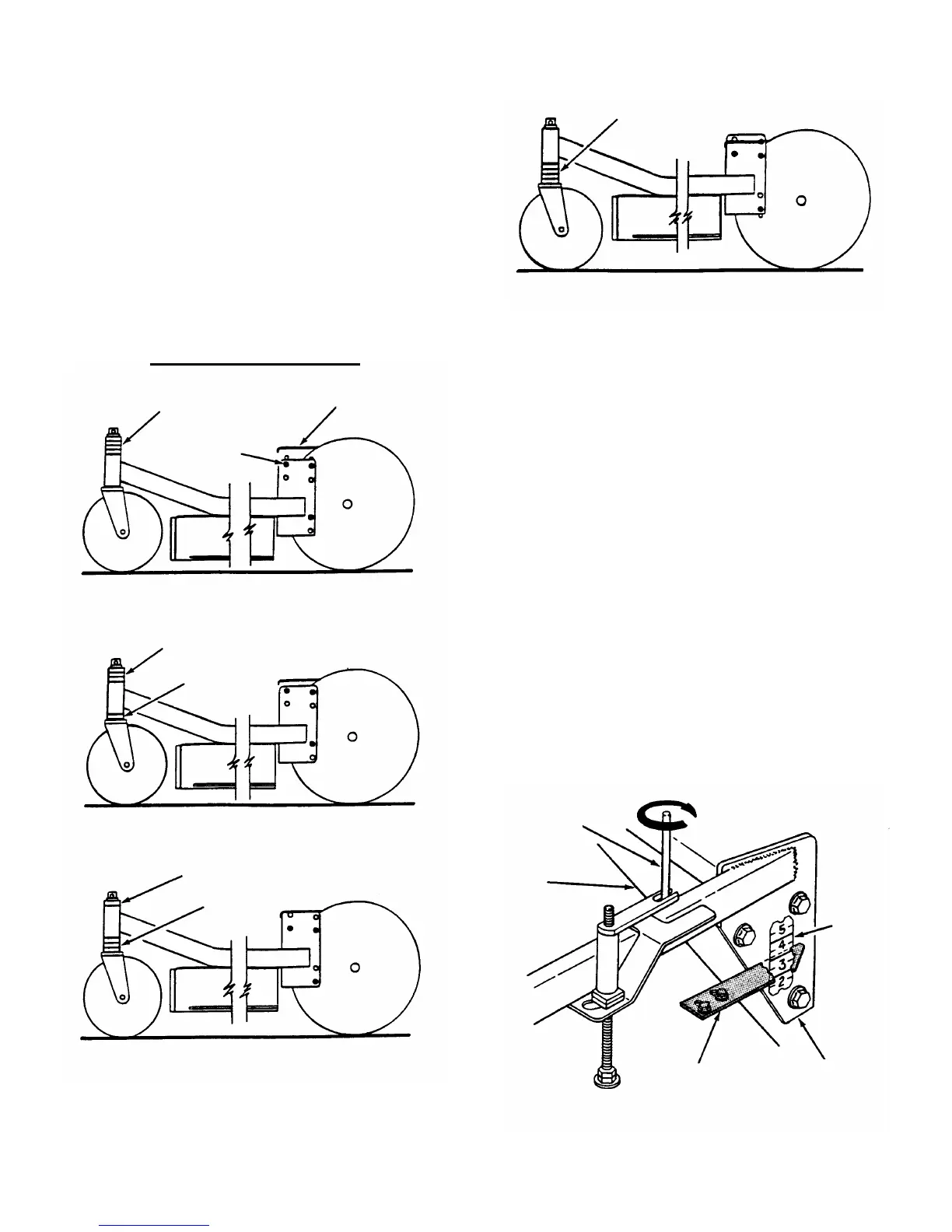 5
4
3
2