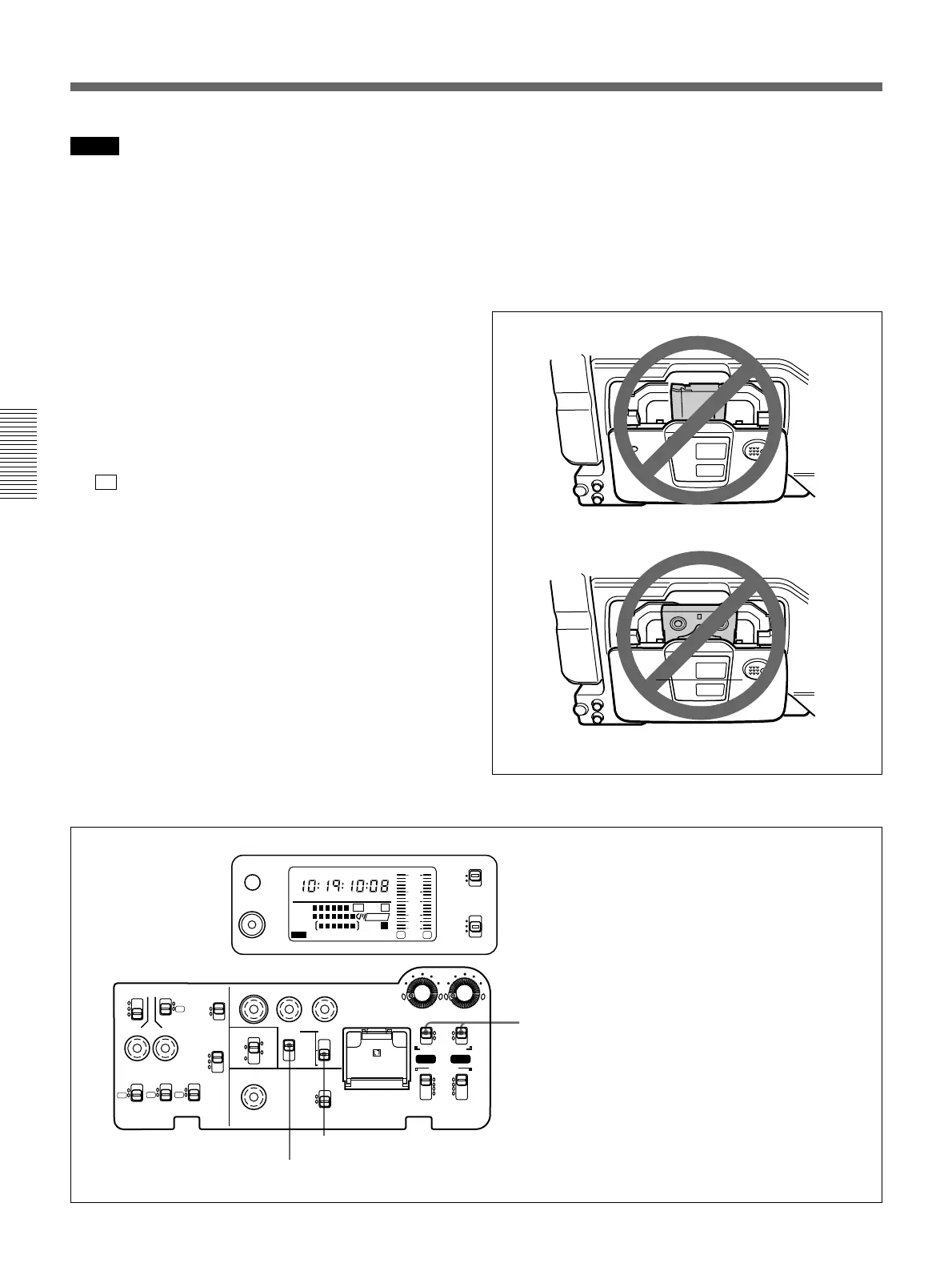 10:19:10:08