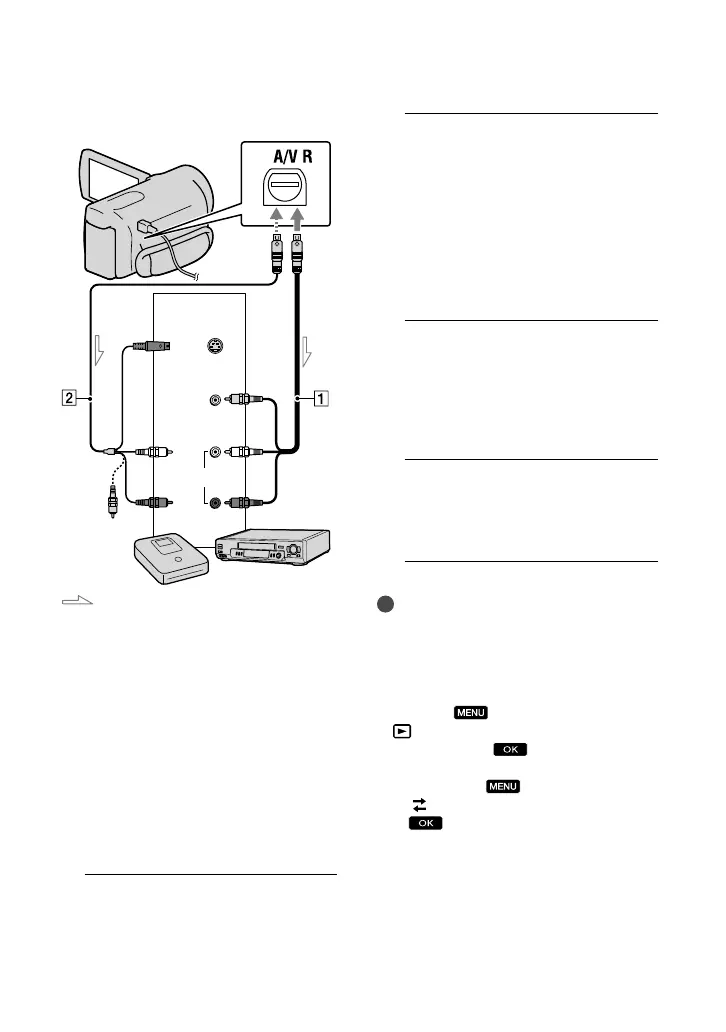 A/V R

2

1

MENU

OK

MENU

OK