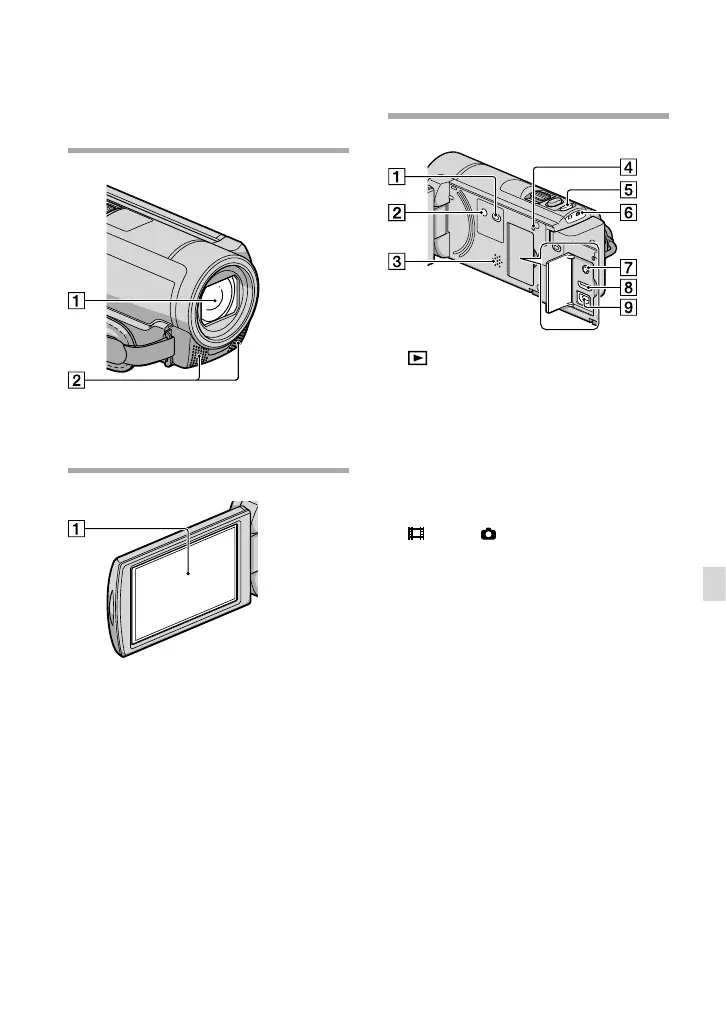 1

2

1

1

2

3

4

5

6

7

8

9