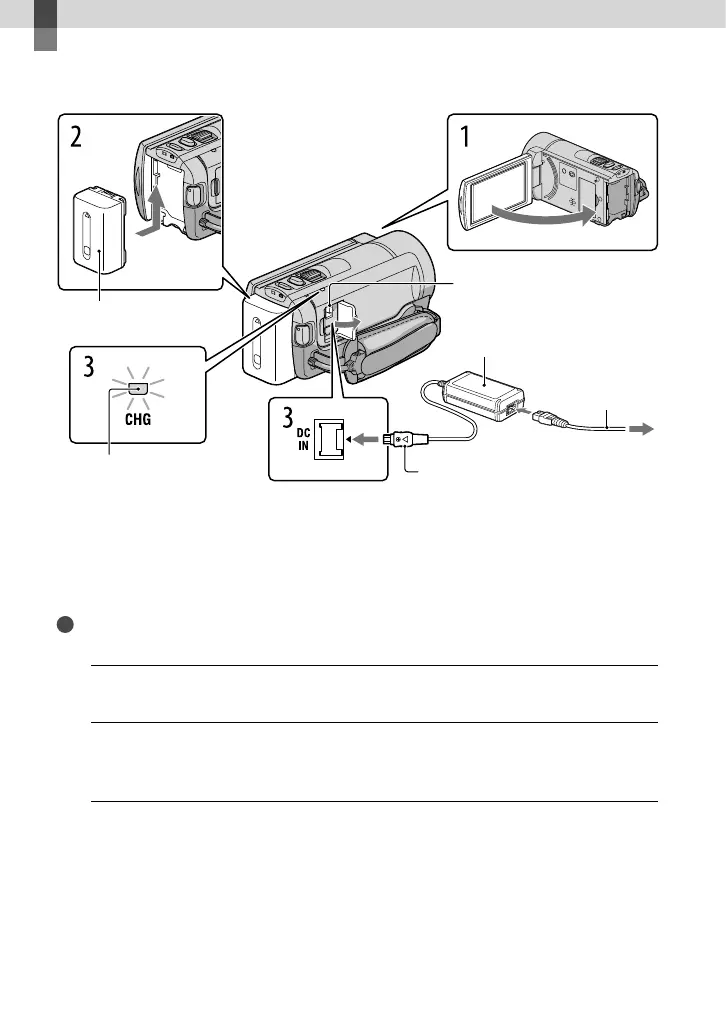 2

1

3

CHG

3

DC IN