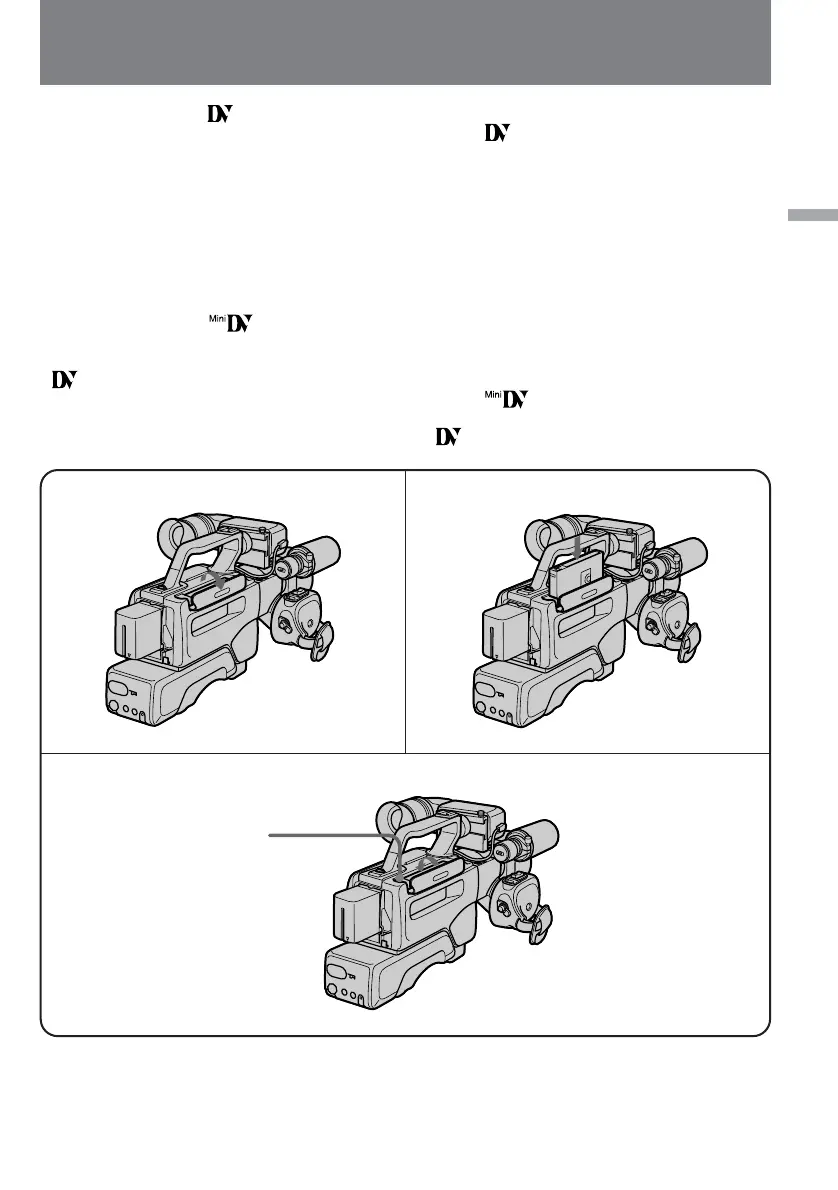 DV

DV

Mini DV

DV

Mini DV

DV