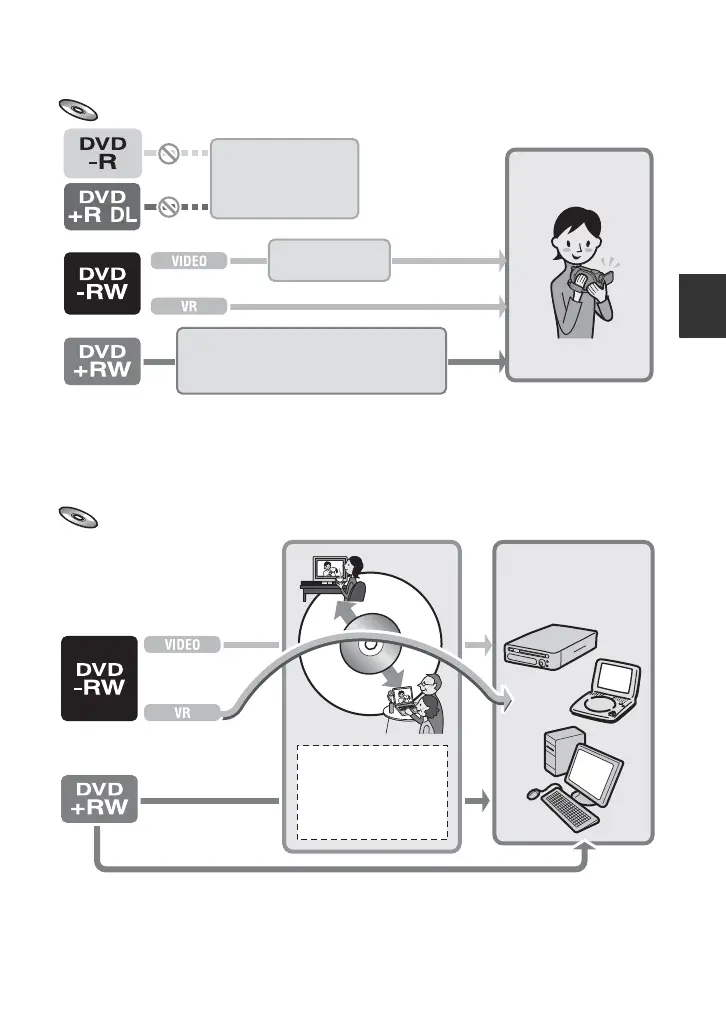 DVD
-R

DVD
+R DL

DVD
-RW

VIDEO

VR

DVD
+RW

DVD
-RW

VIDEO

VR

DVD
+RW