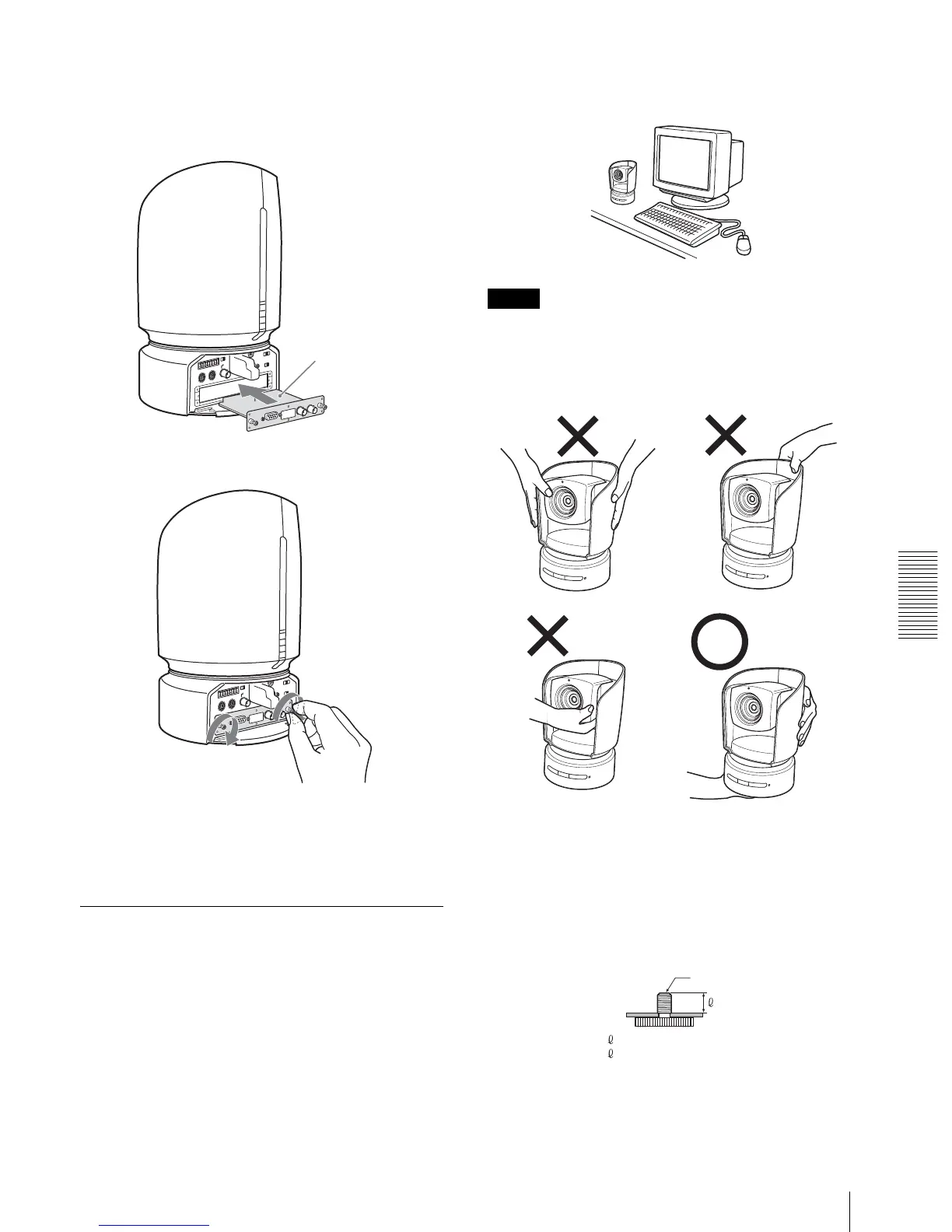 $\ell$

$\ell$

$\ell$