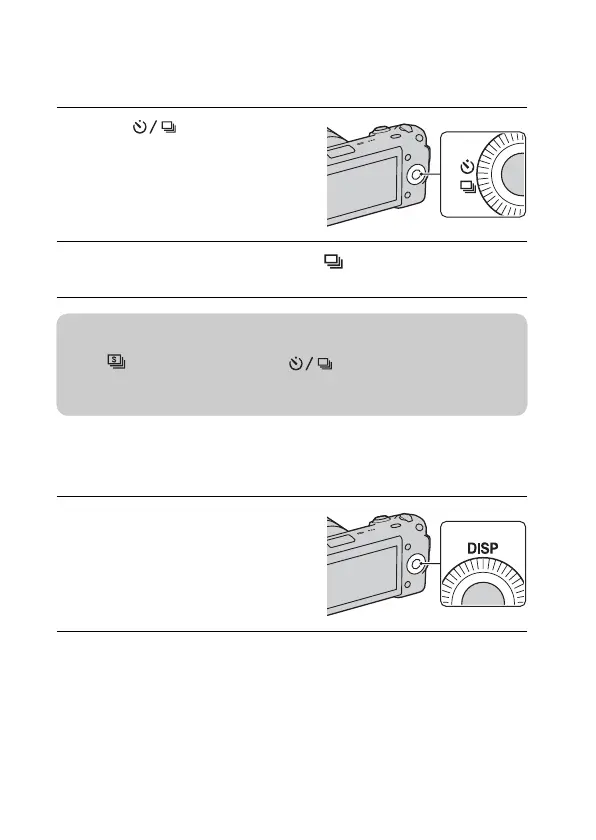 DISP