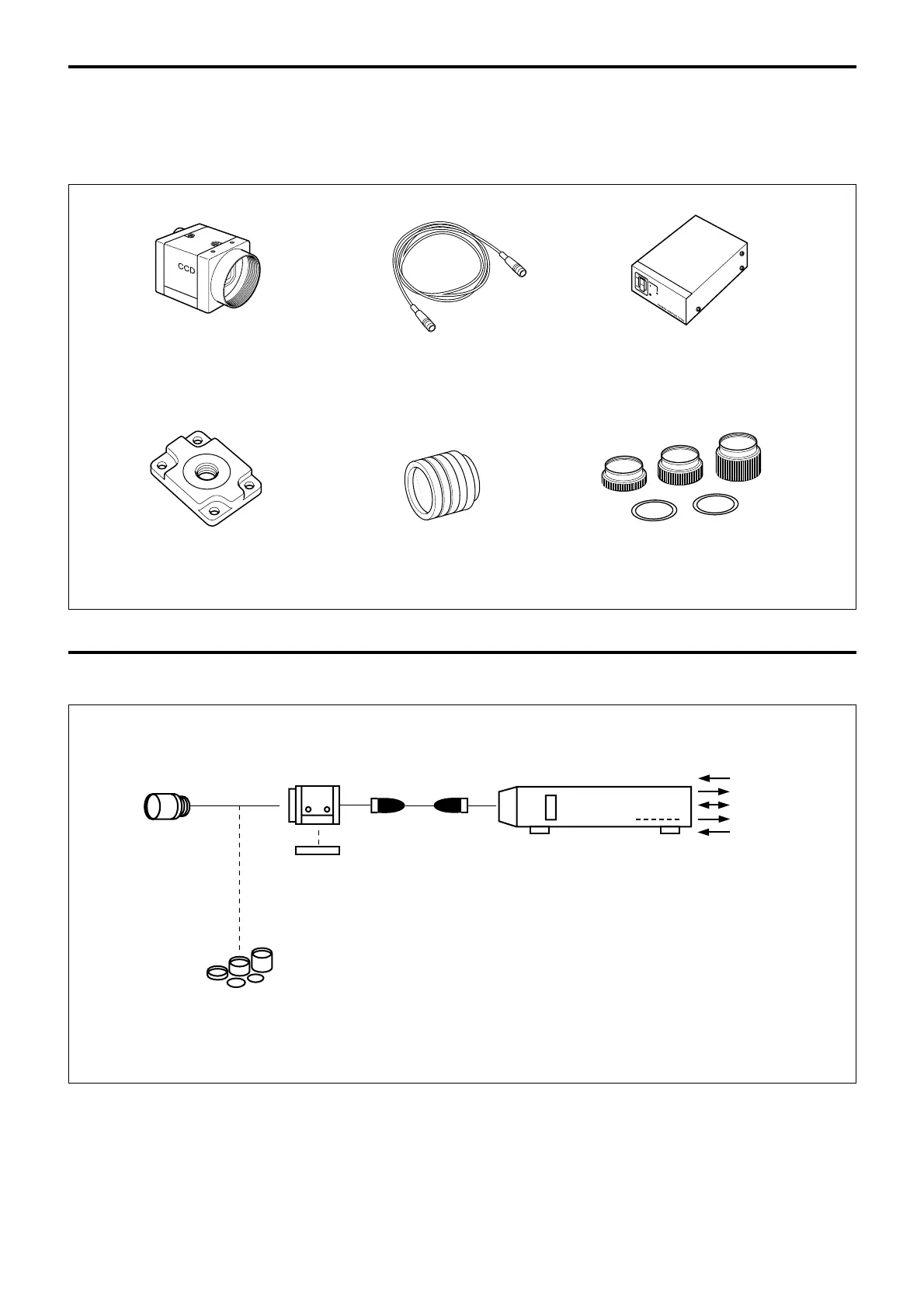 CCD