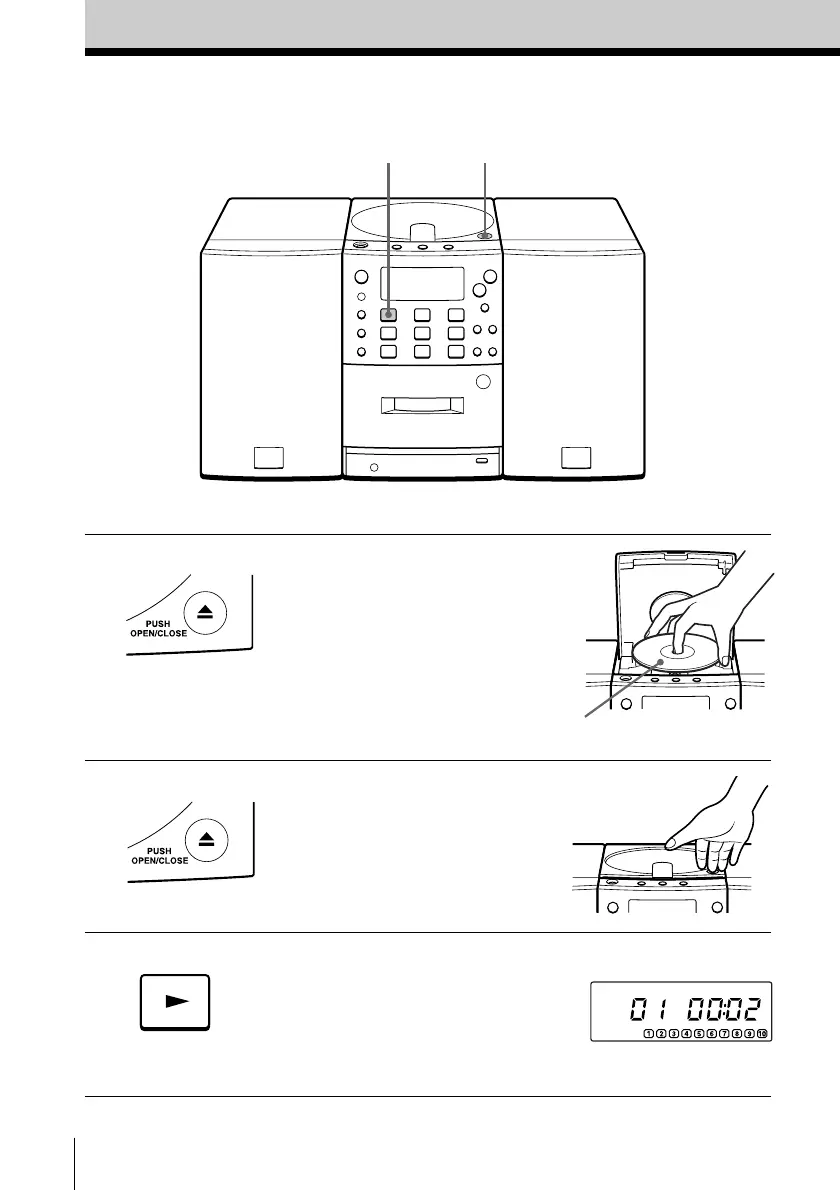 PUSH
OPEN/CLOSE

PUSH
OPEN/CLOSE

01 00:02
1 2 3 4 5 6 7 8 9 10