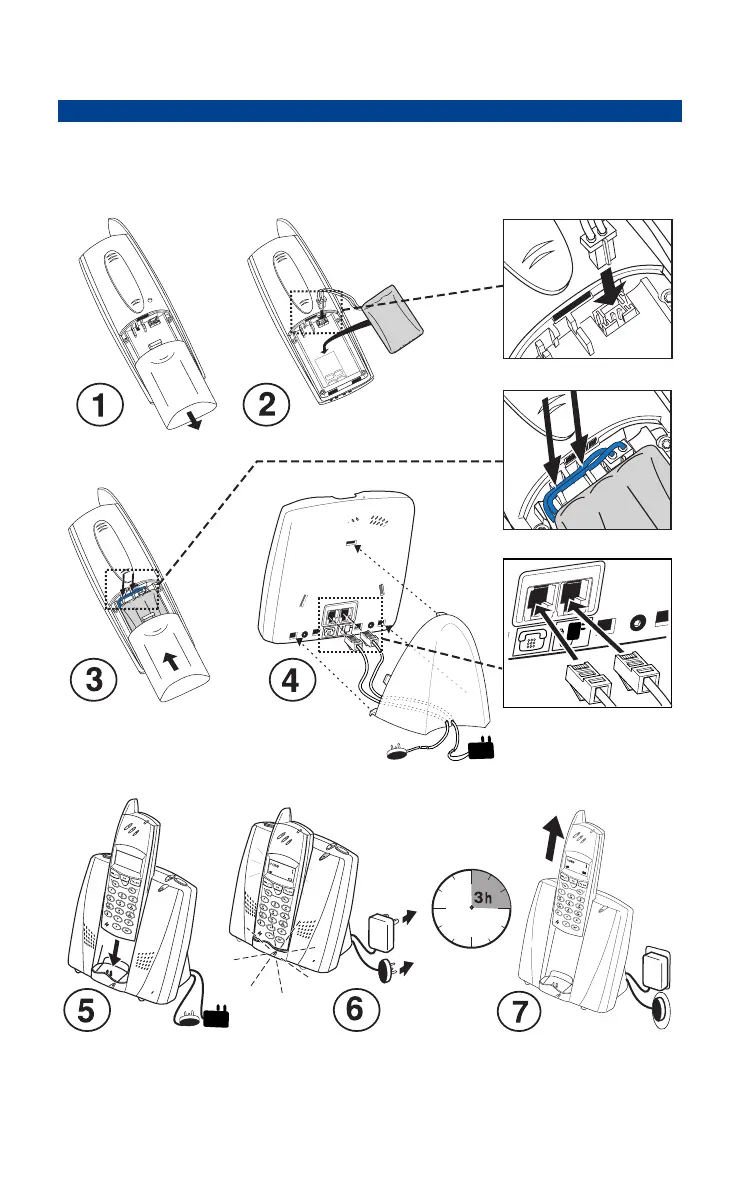 1

2

3

4

5

6

3h

7