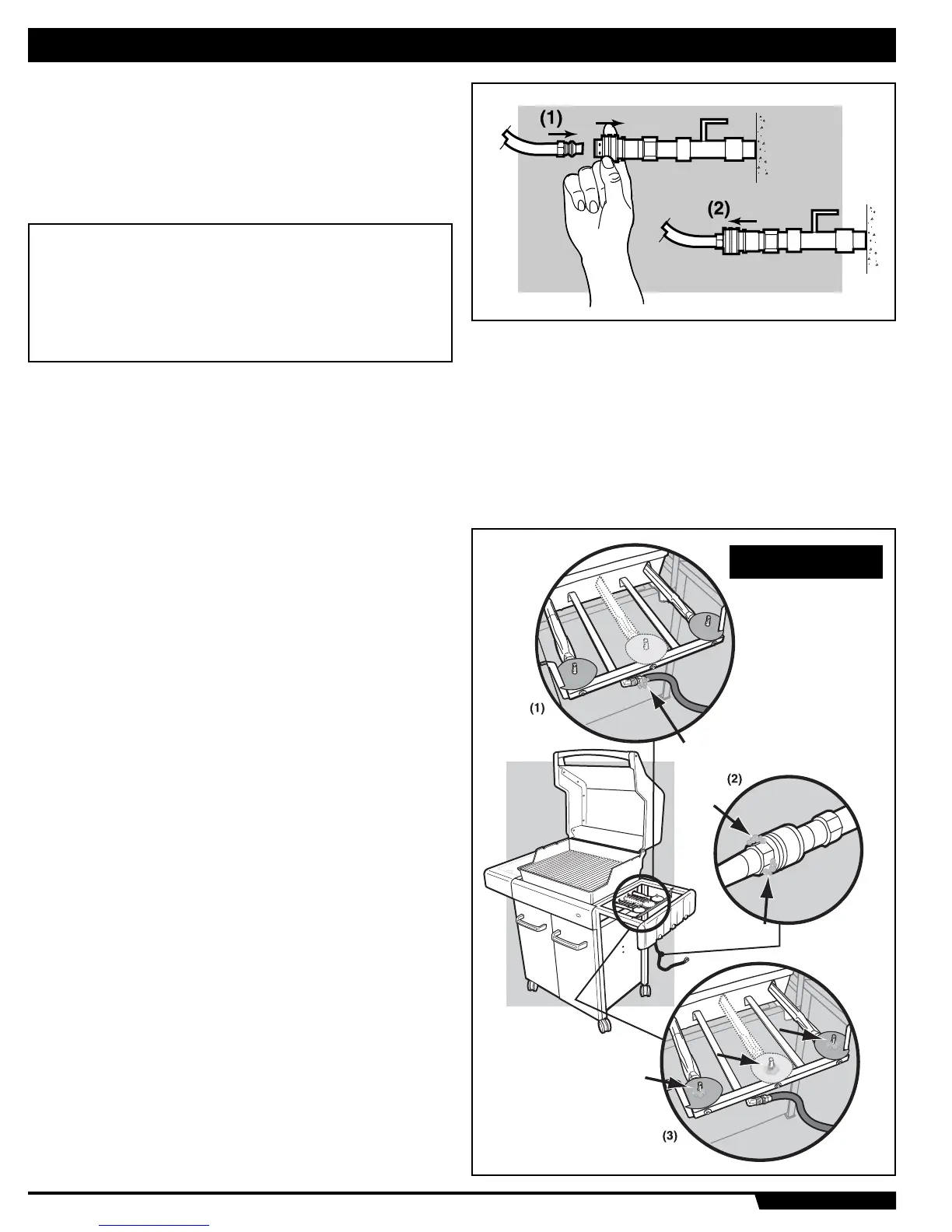 (1)

(2)

(1)

(2)

(3)