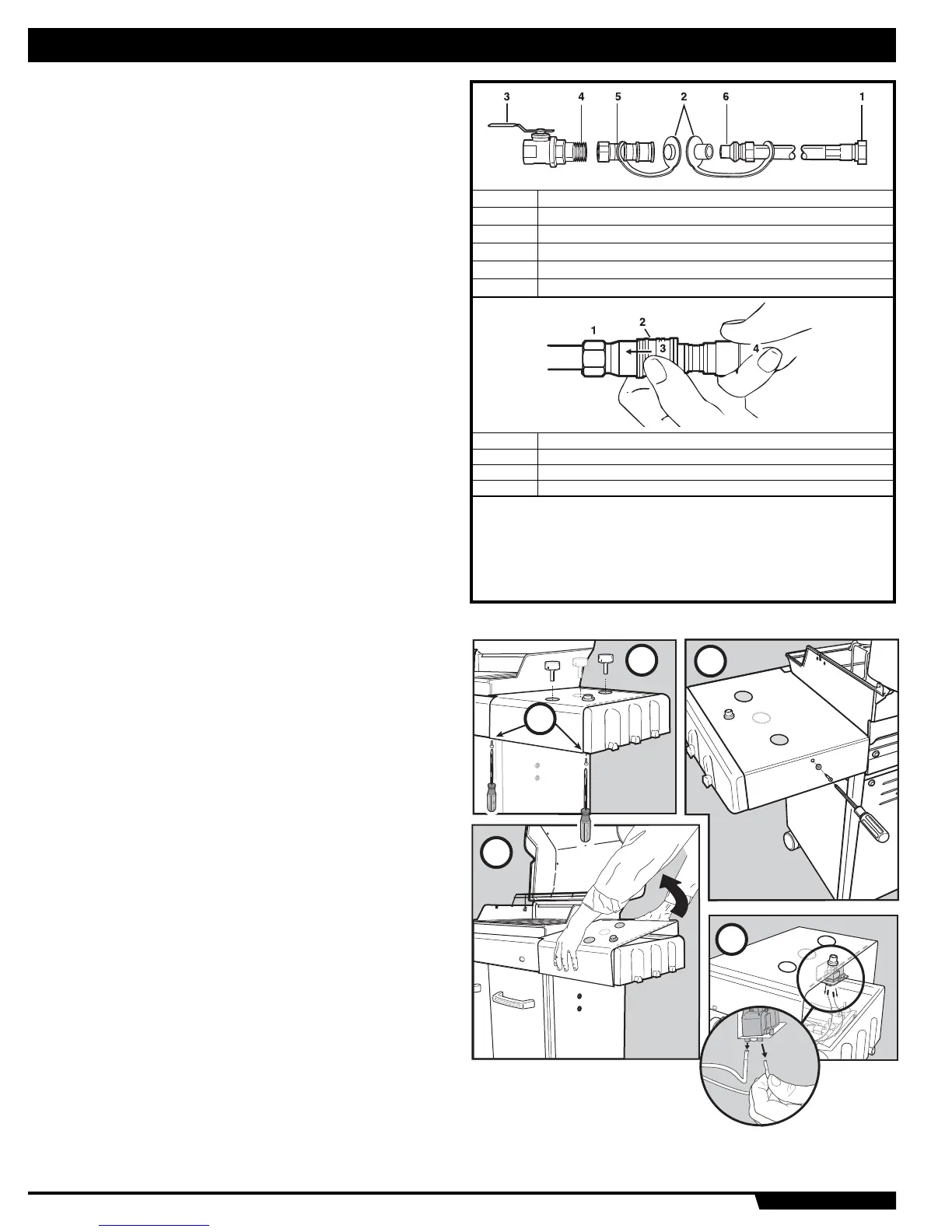 3 4 5 2 6 1

1
2
3
4