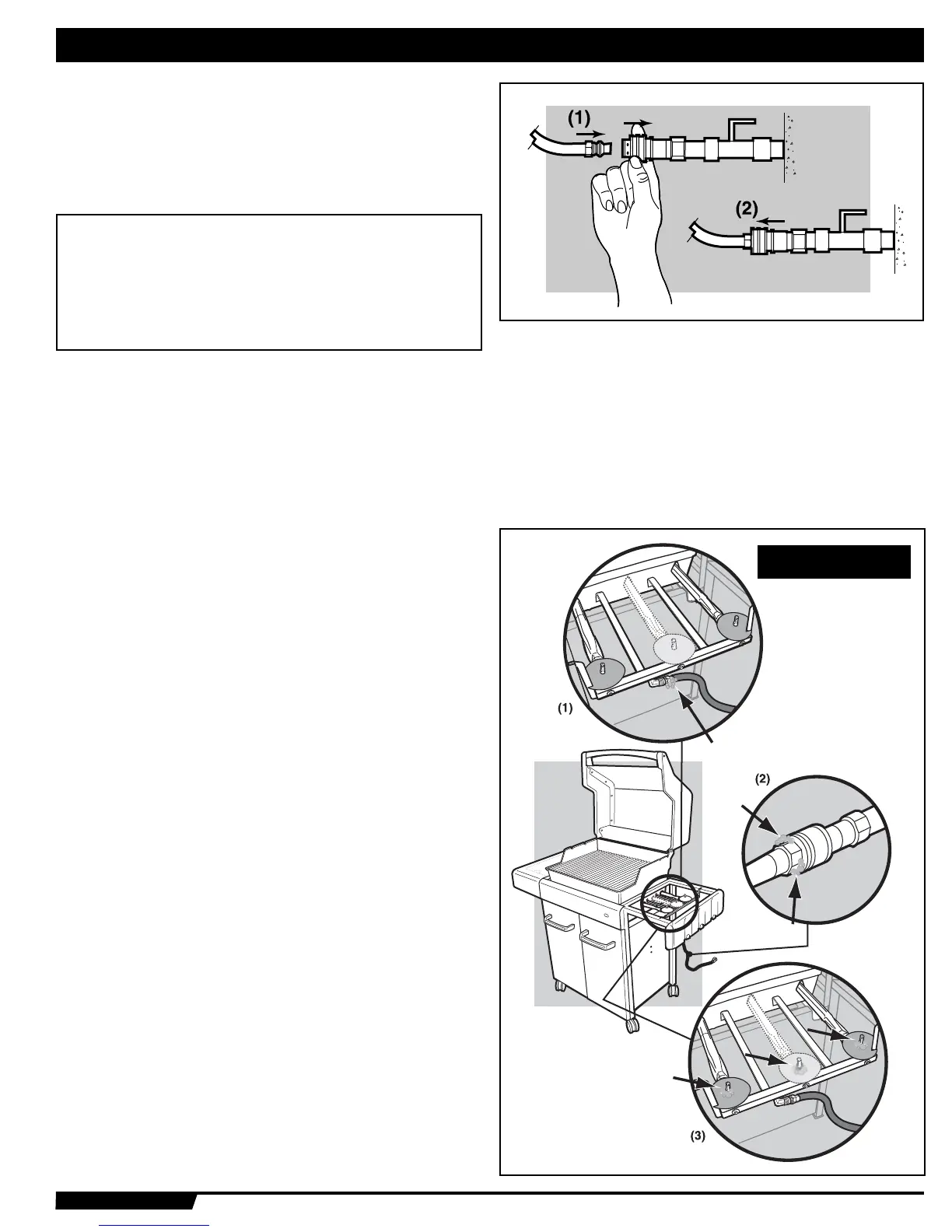 (1)

(2)

(1)

(2)

(3)