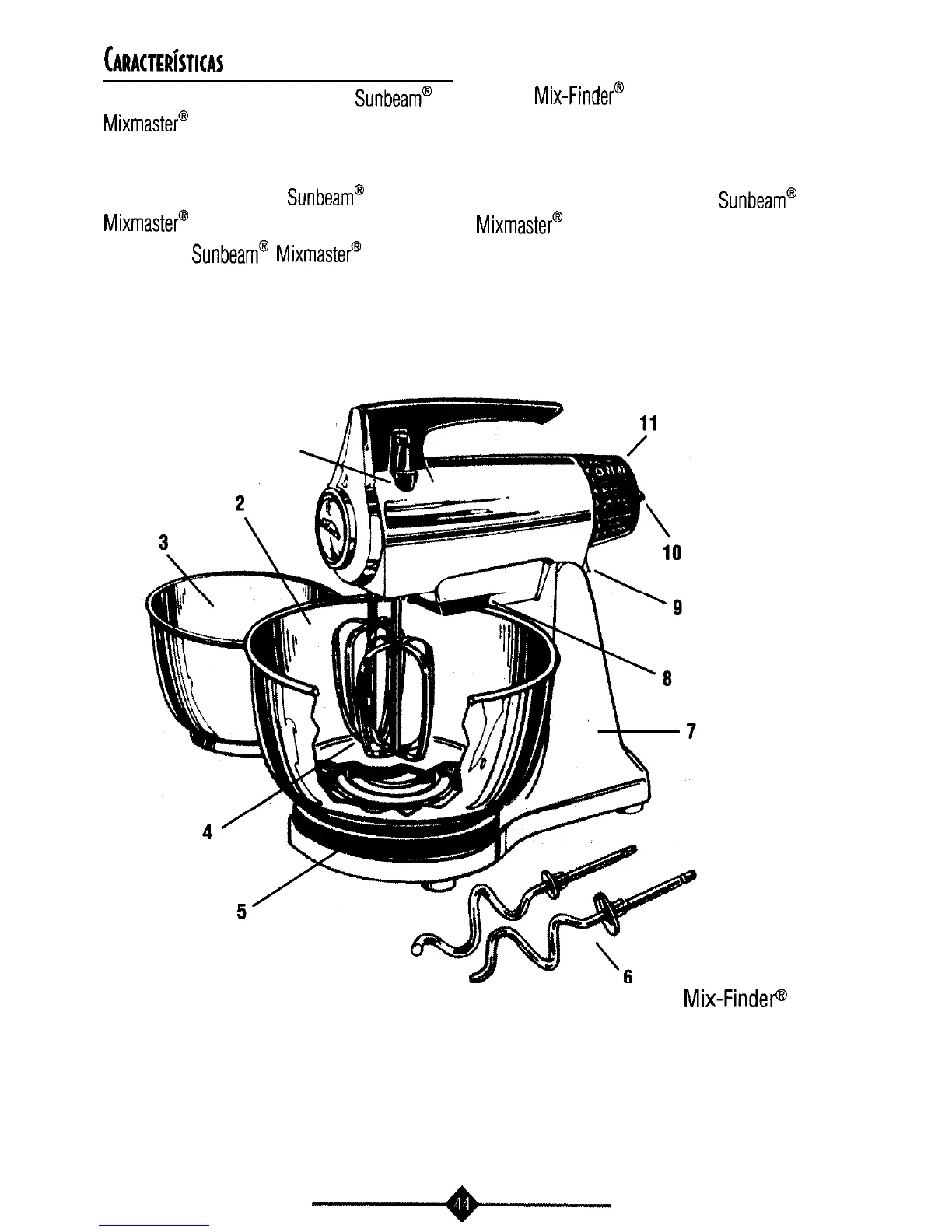 CARACTERÍSTICAS

Sunbeam® Mix-Finder® Mixmaster®

Sunbeam® Sunbeam® Mixmaster® Mixmaster® Sunbeam® Mixmaster®

11

2

3

10

9

8

7

4

5

6

Mix-Finder®

44