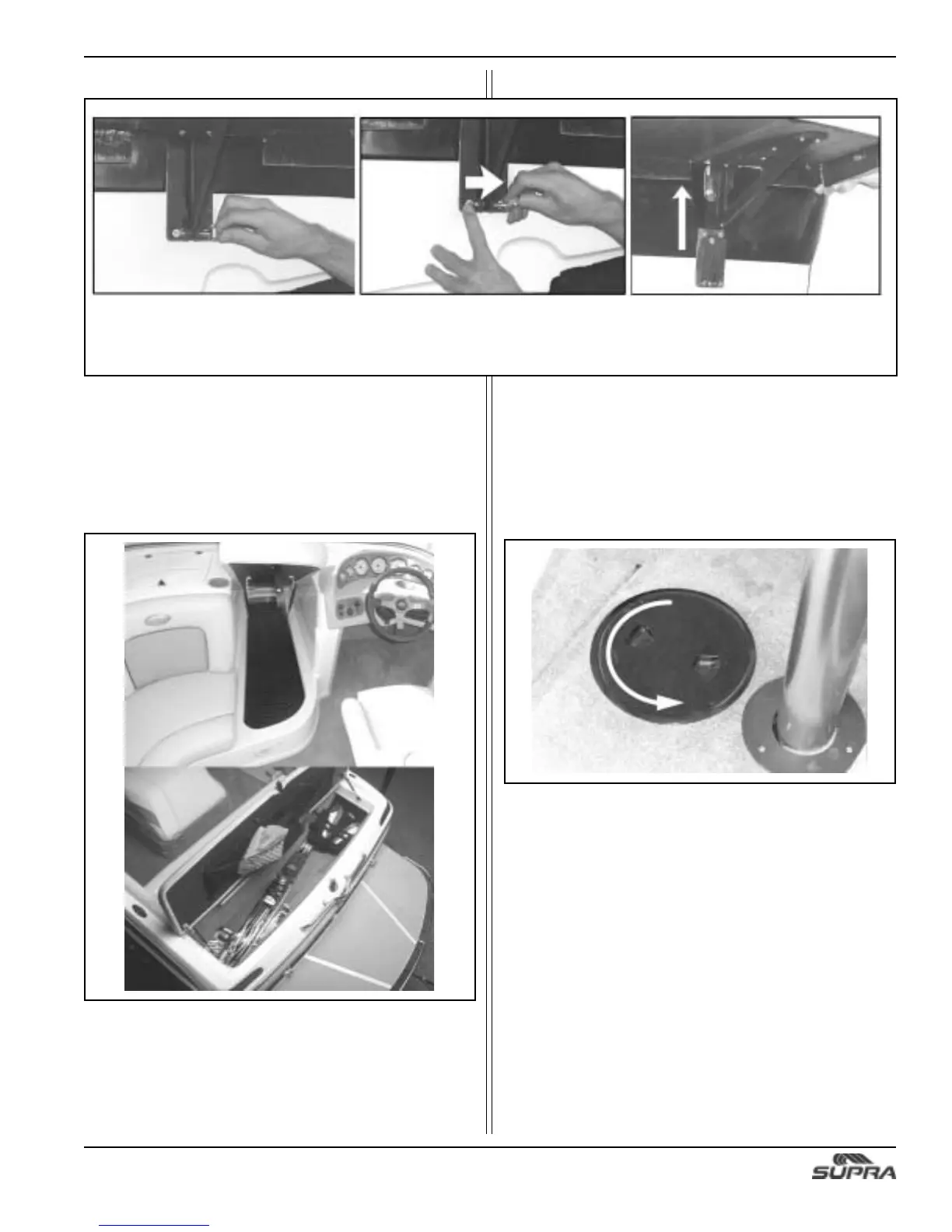 SUPRA