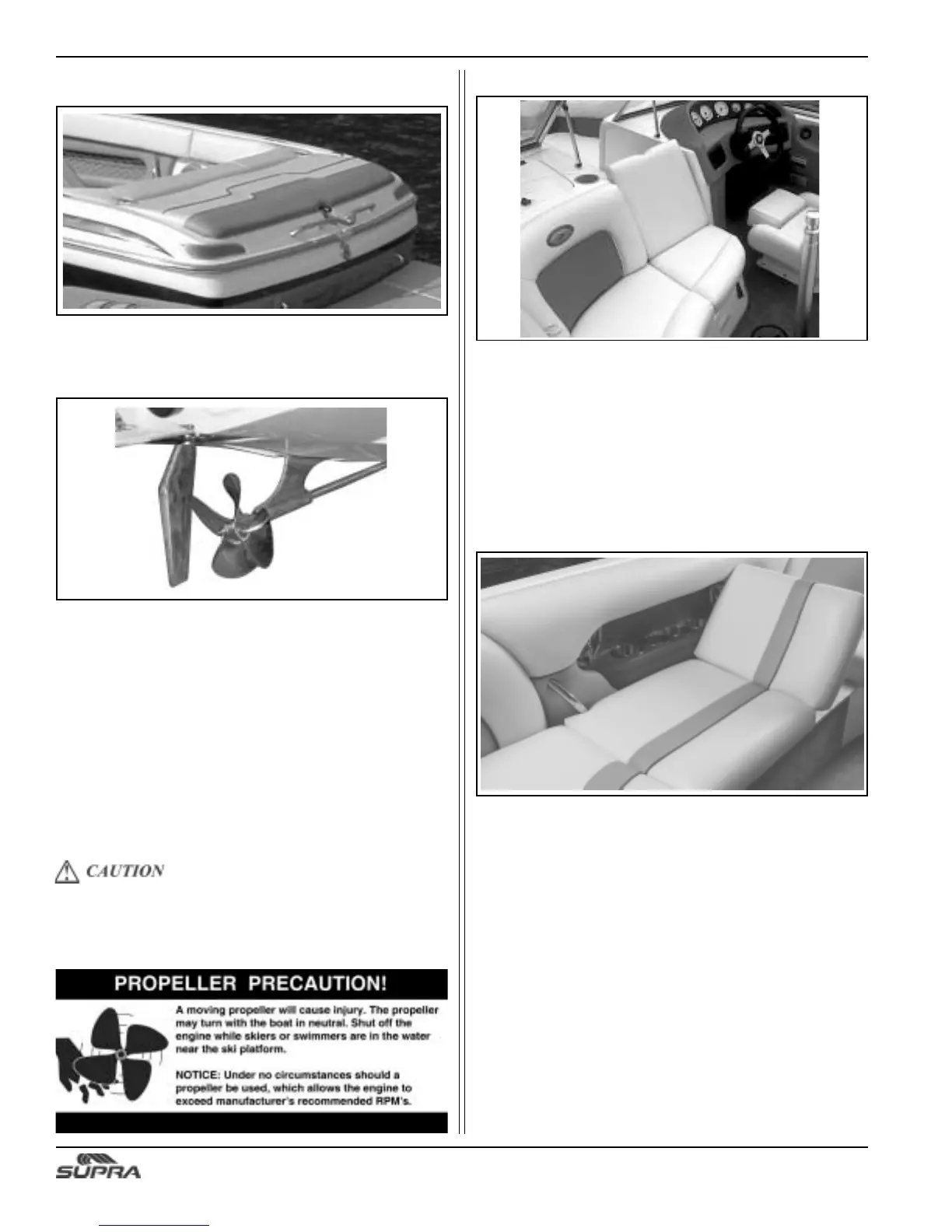 CAUTION

PROPELLER PRECAUTION!

A moving propeller will cause injury. The propeller may turn with the boat in neutral. Shut off the engine while skiers or swimmers are in the water near the ski platform.

NOTICE: Under no circumstances should a propeller be used, which allows the engine to exceed manufacturer's recommended RPM's.

SUPRA