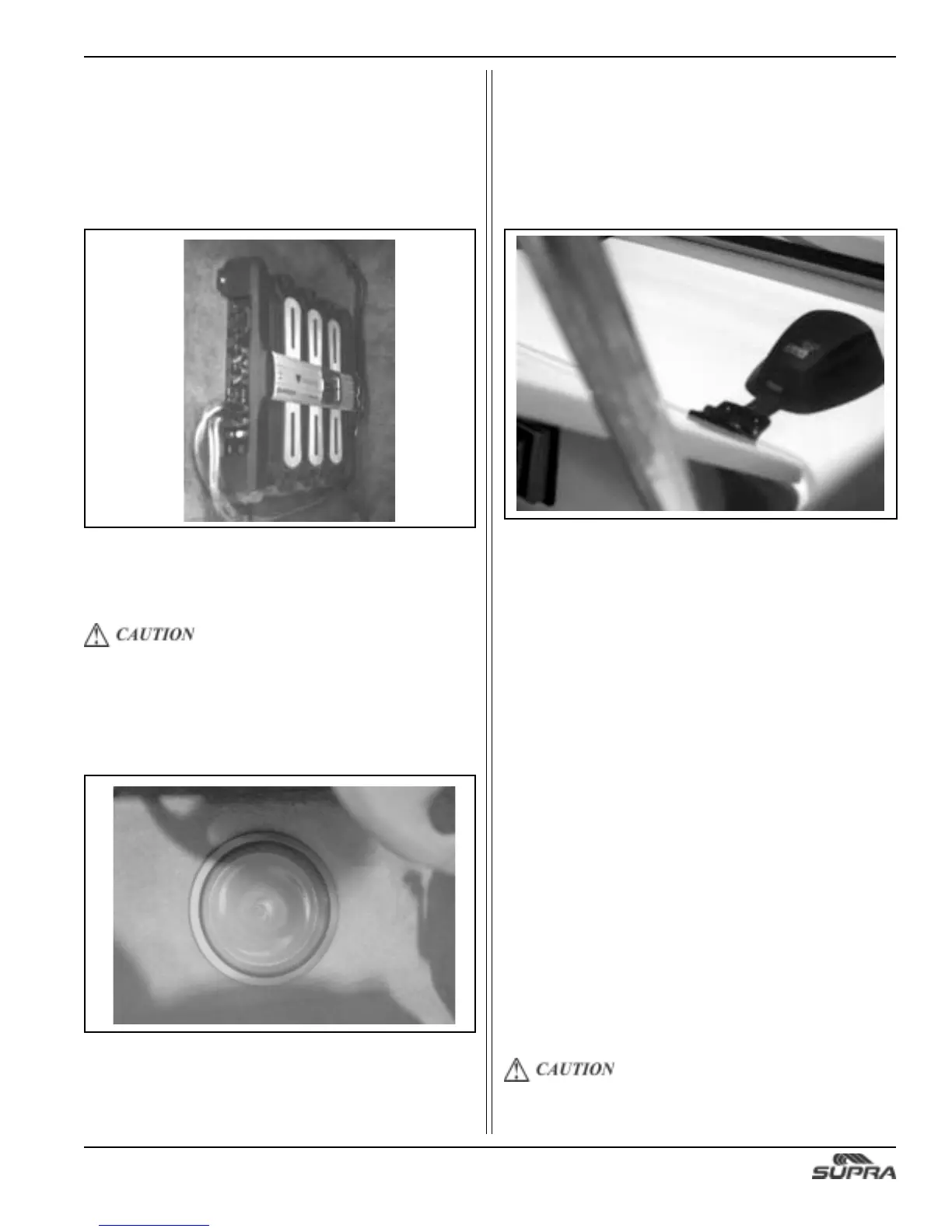 CAUTION

CAUTION

SUPRA