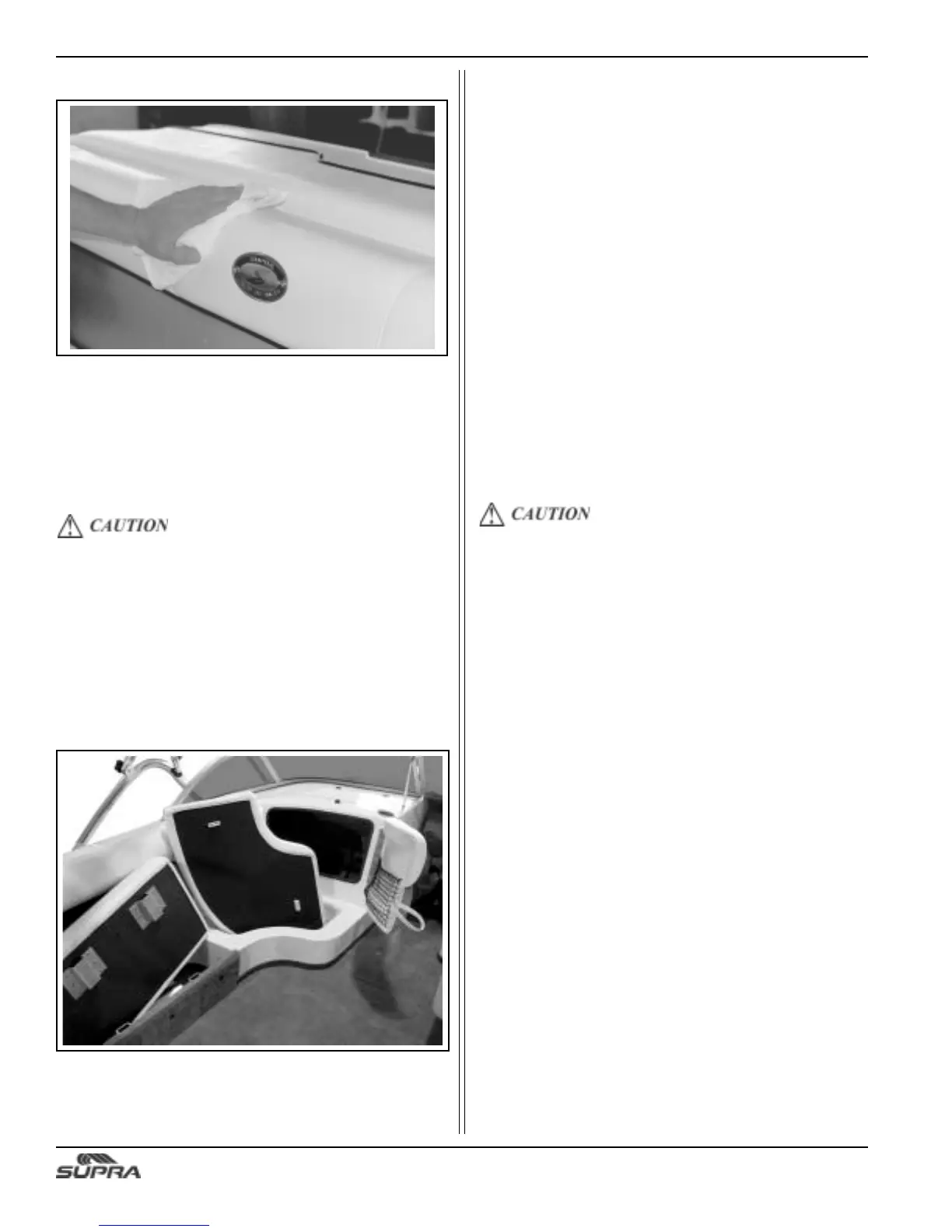 CAUTION

CAUTION

SUPRA