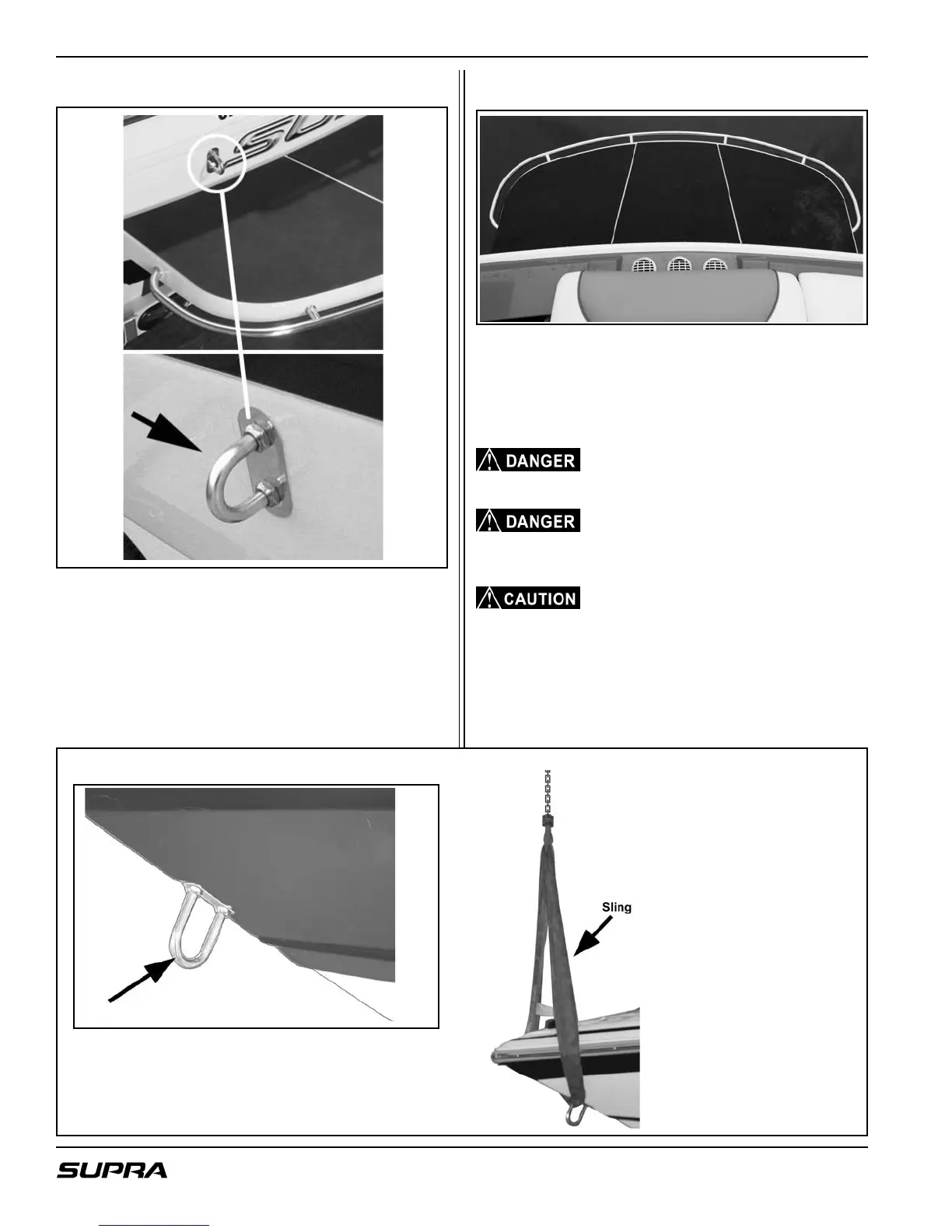 DANGER

DANGER

CAUTION

Sling

SUPRA