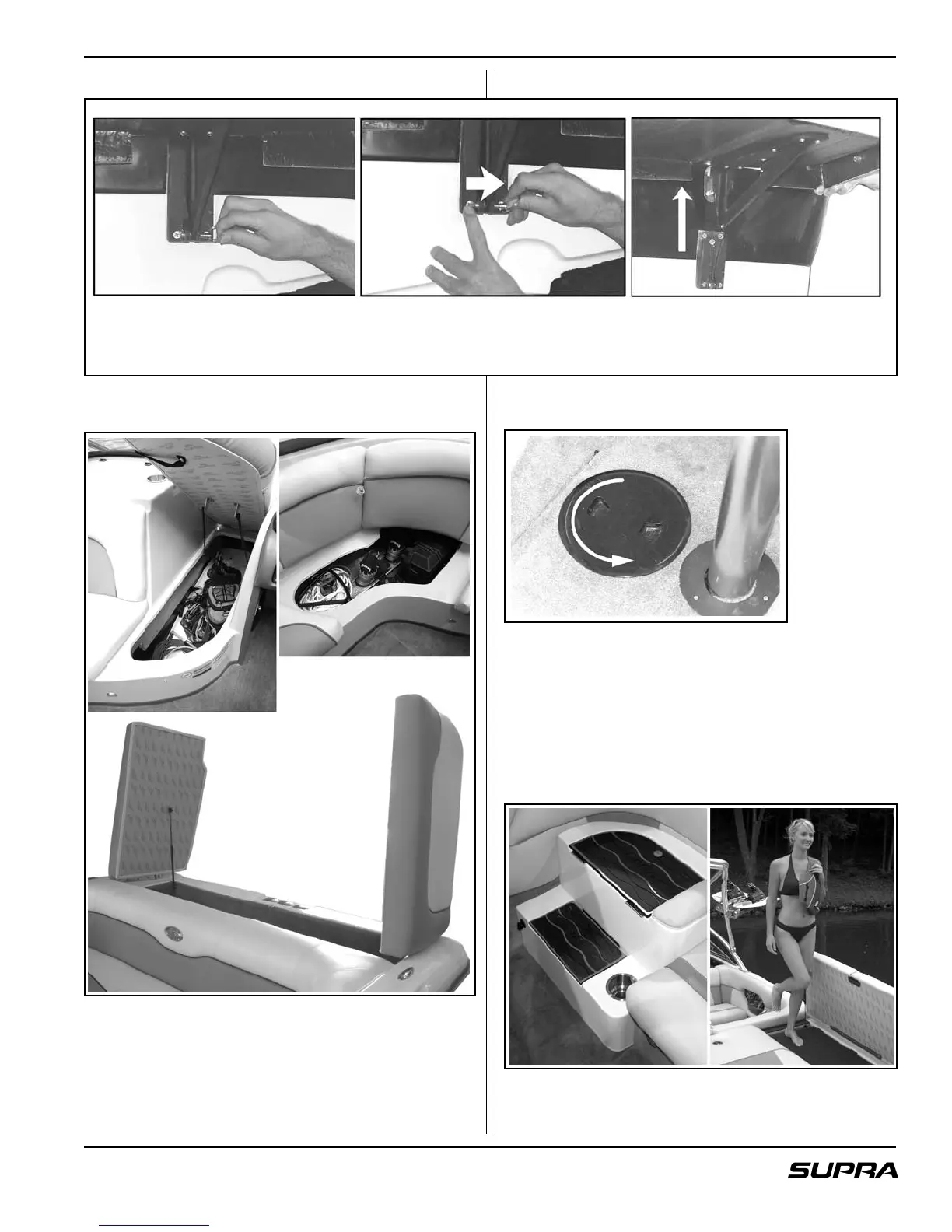 SUPRA