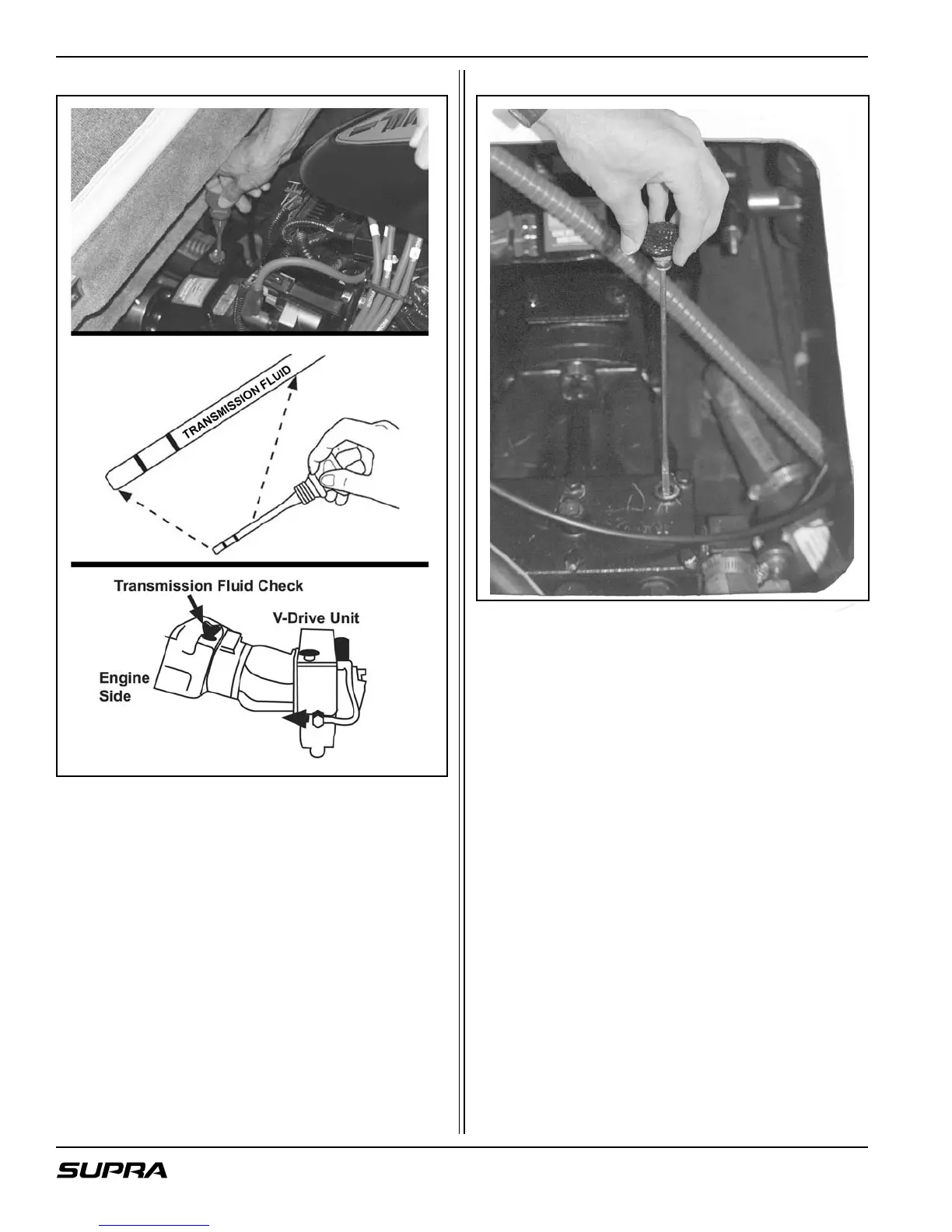 TRANSMISSION FLUID

Transmission Fluid Check

V-Drive Unit

Engine Side

SUPRA