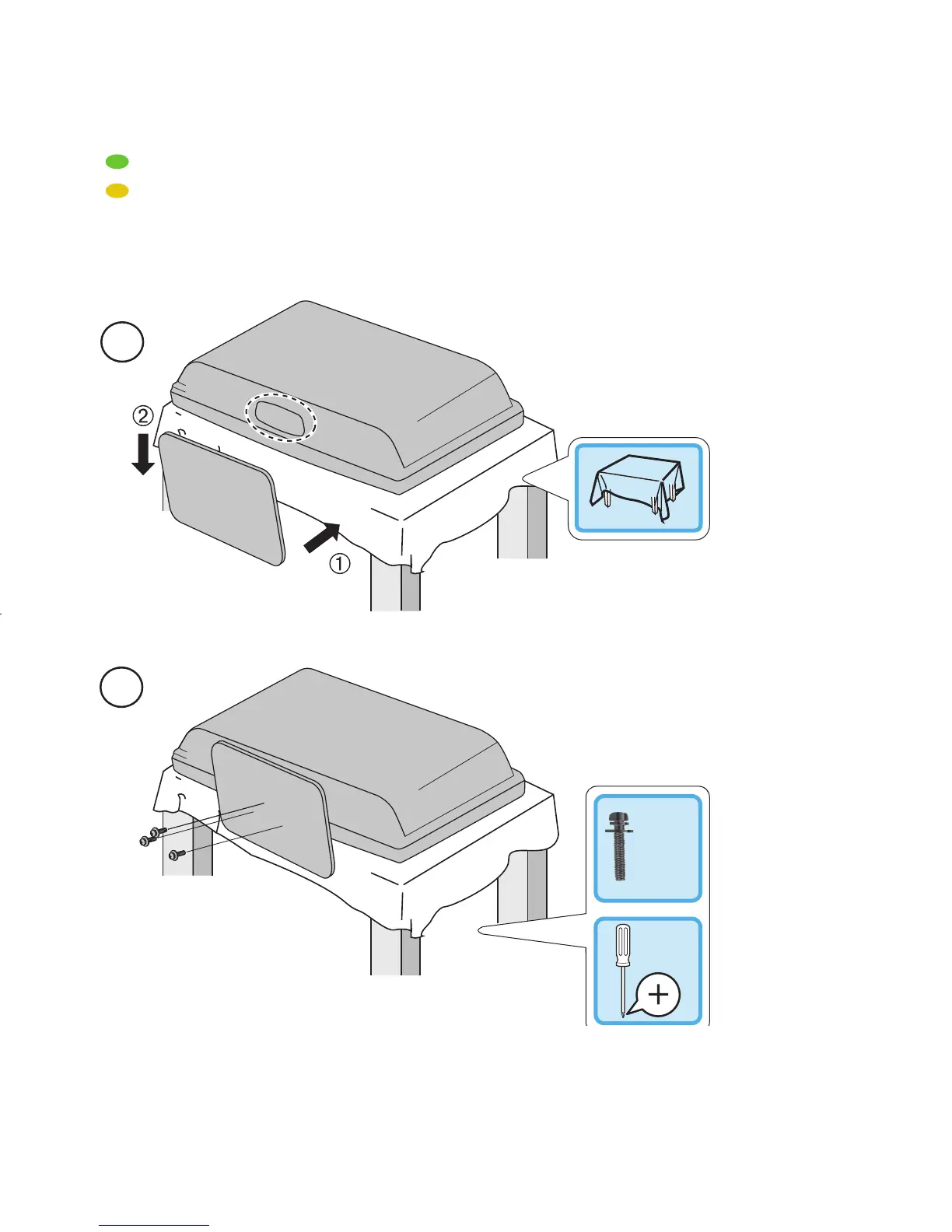 ②

①