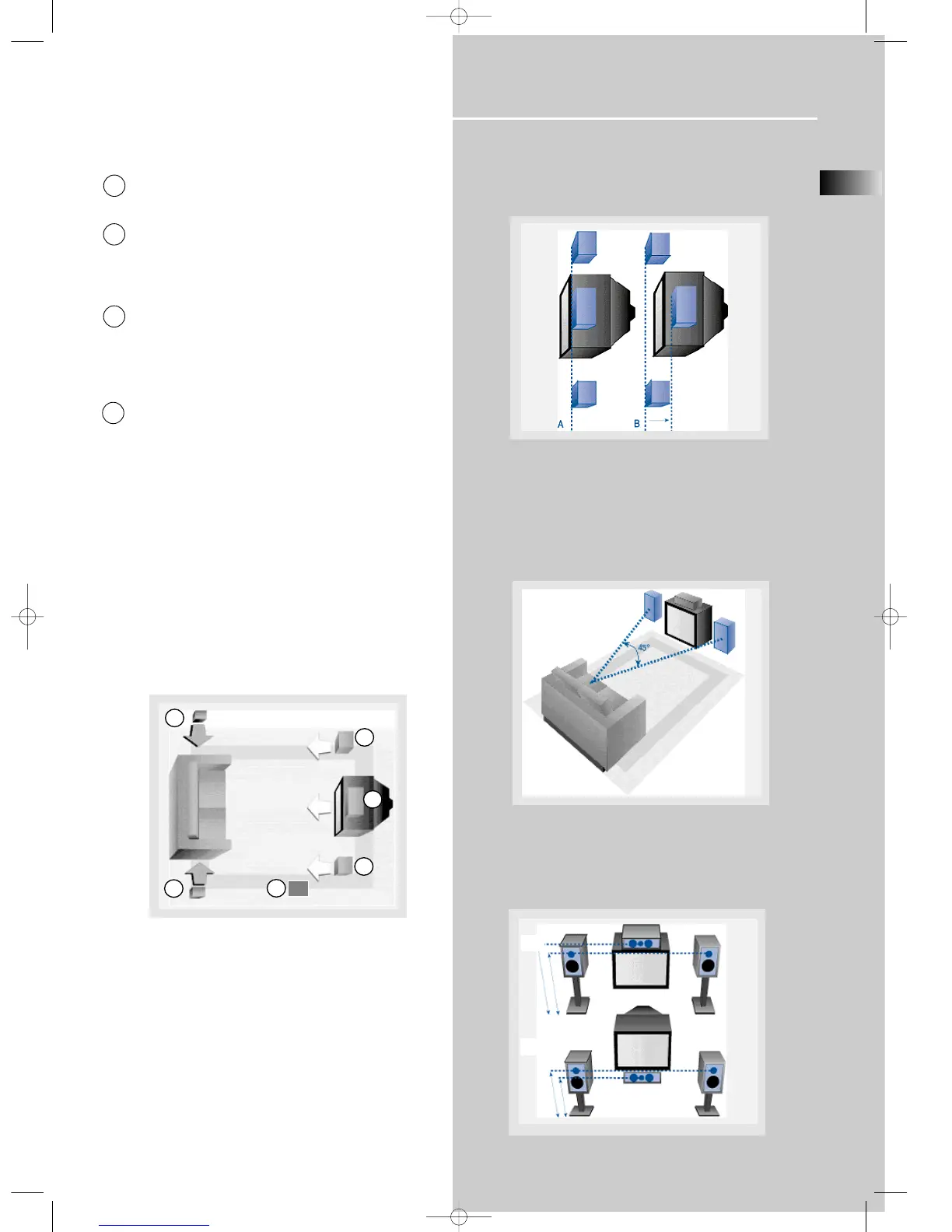 A

B

45°