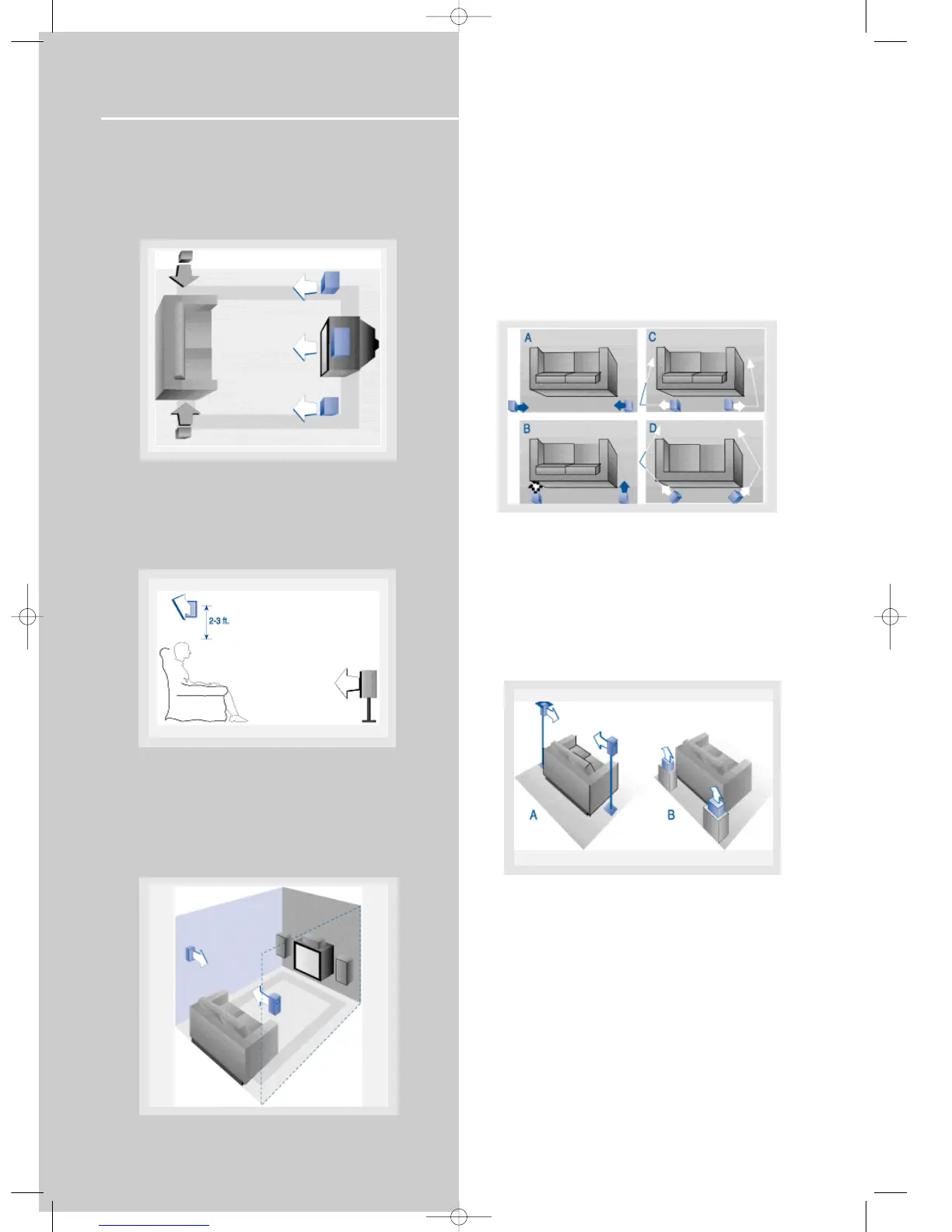 2-3 ft.

A

C

B

D

A

B