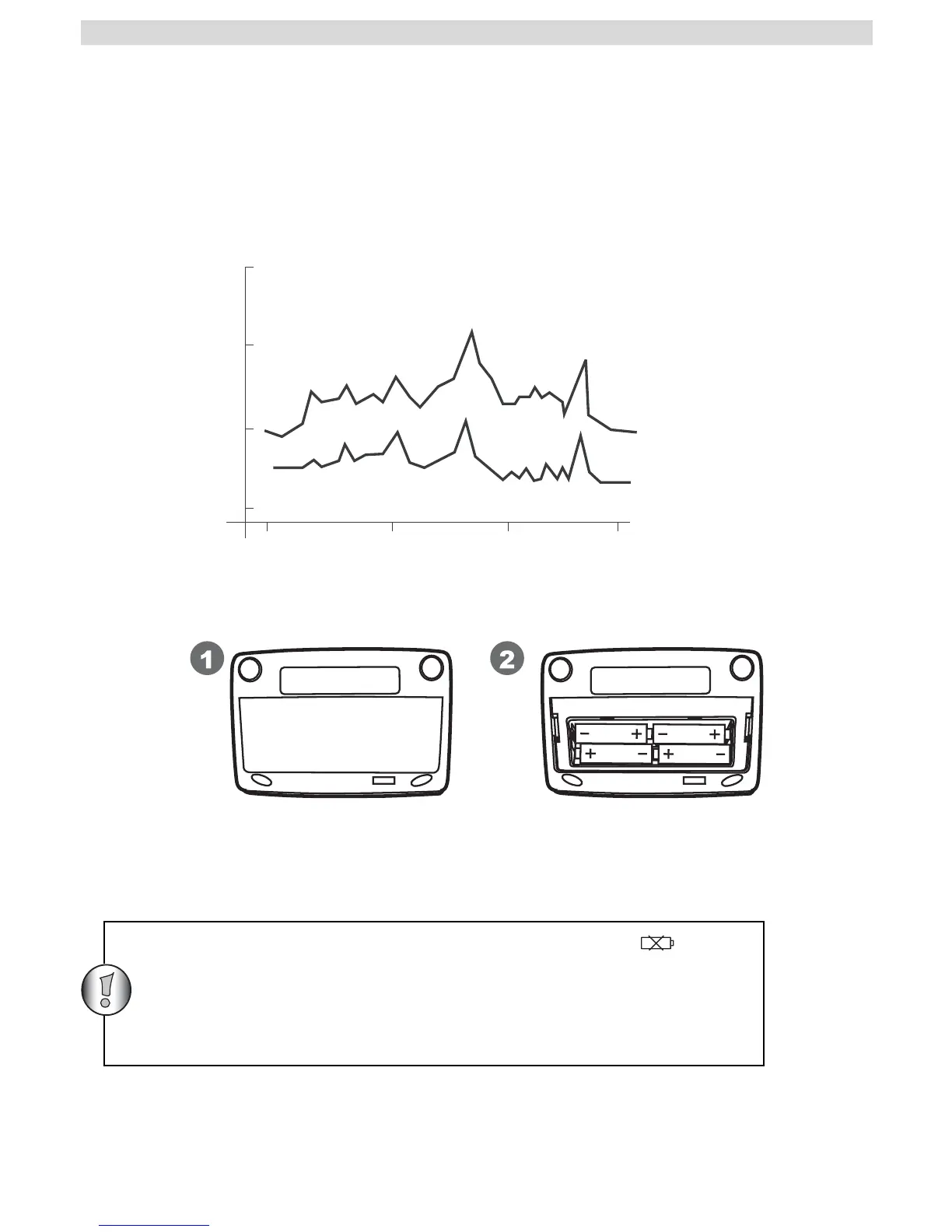 1

2

− + − +
+ − + −