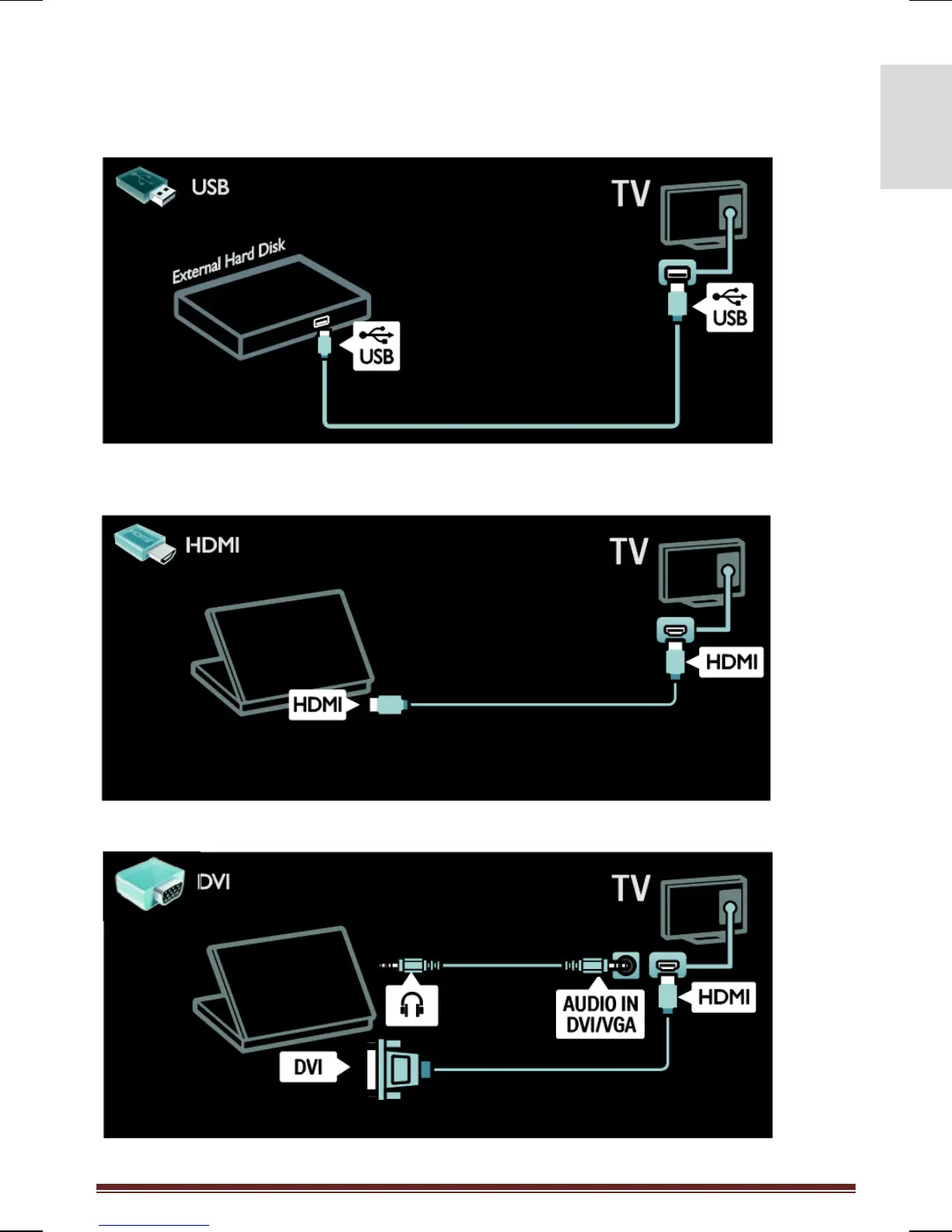 USB

TV

External Hard Disk

USB

USB

HDMI

TV

HDMI

HDMI

DVI

TV

AUDIO IN DVI/VGA

HDMI

DVI