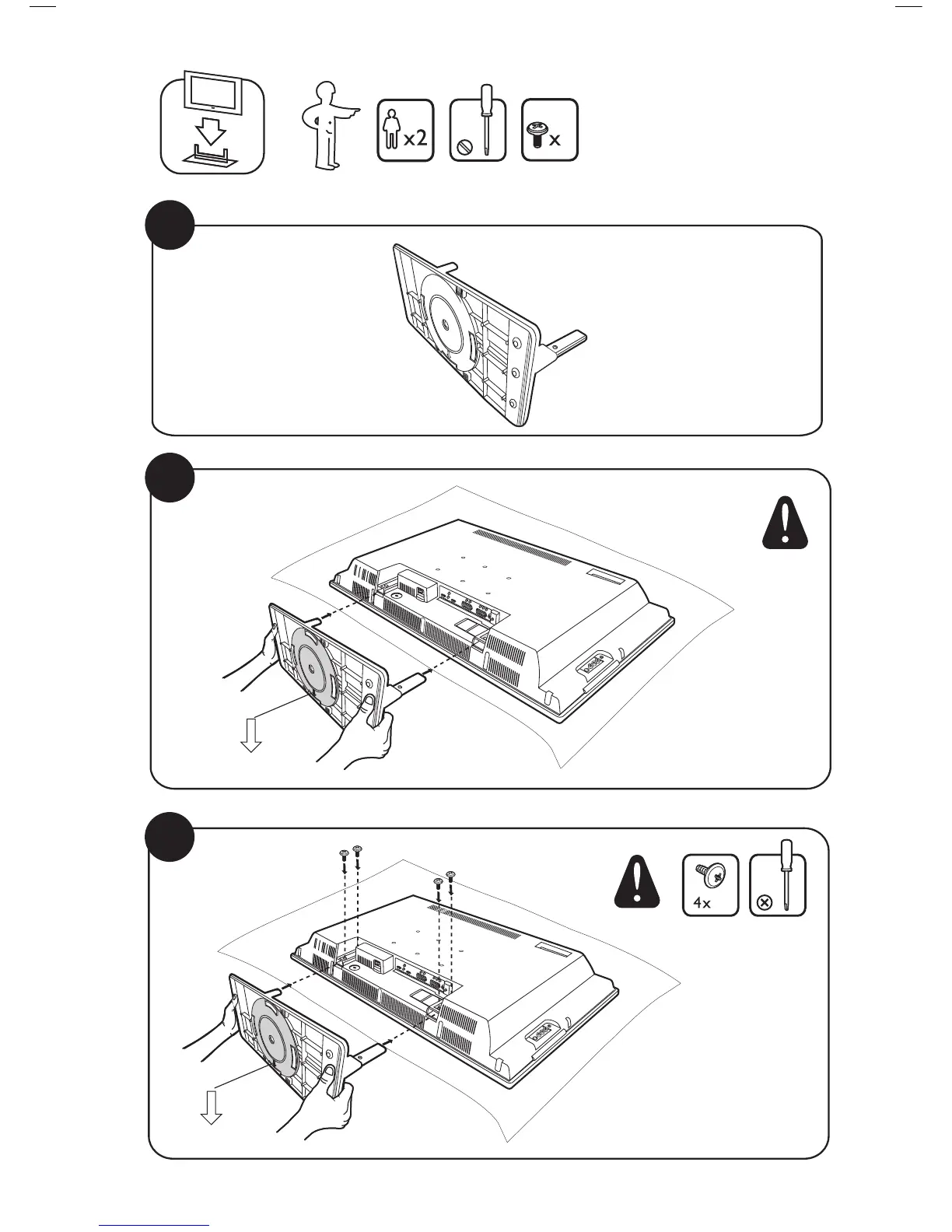 x2

x

4x