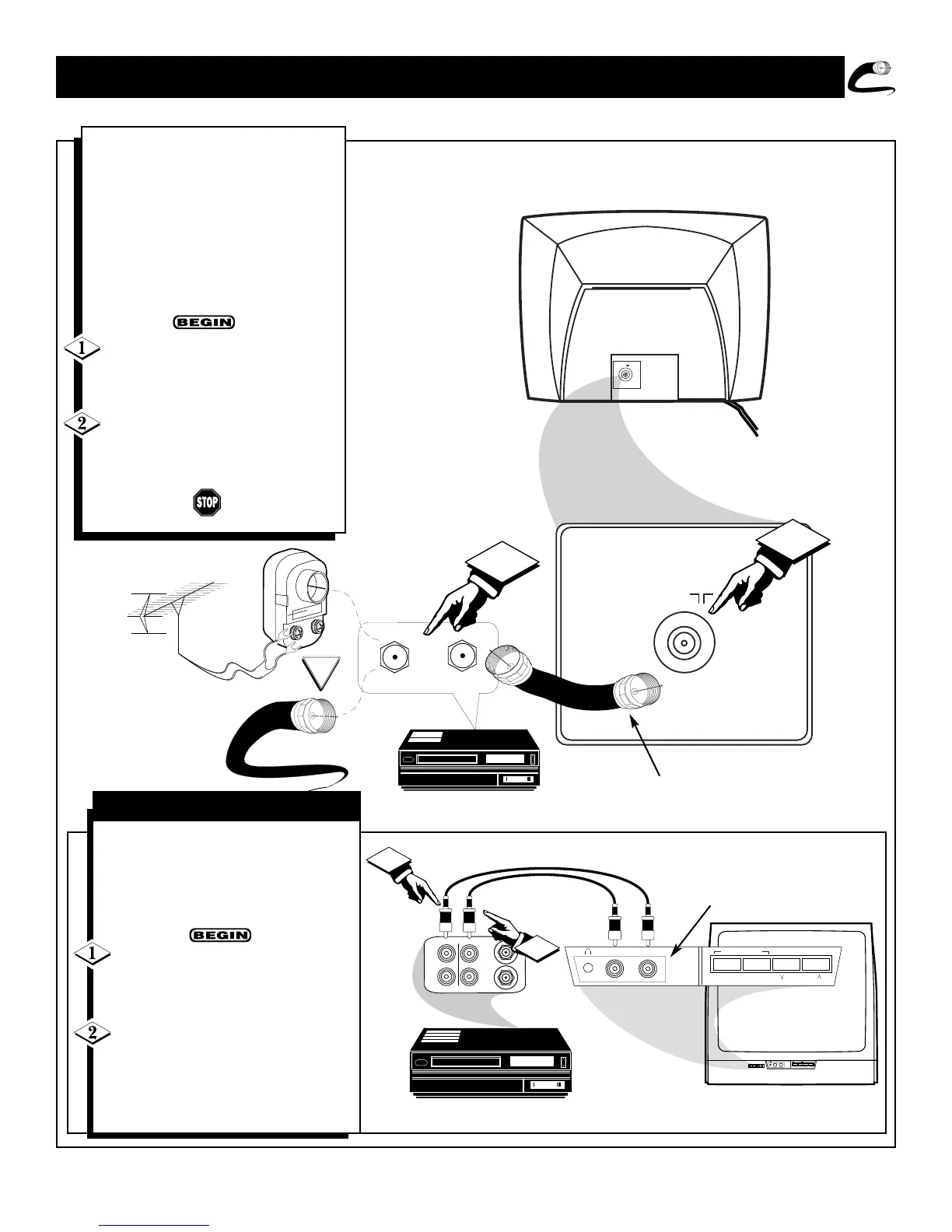 BEGIN

1

2

STOP

BEGIN

1

2