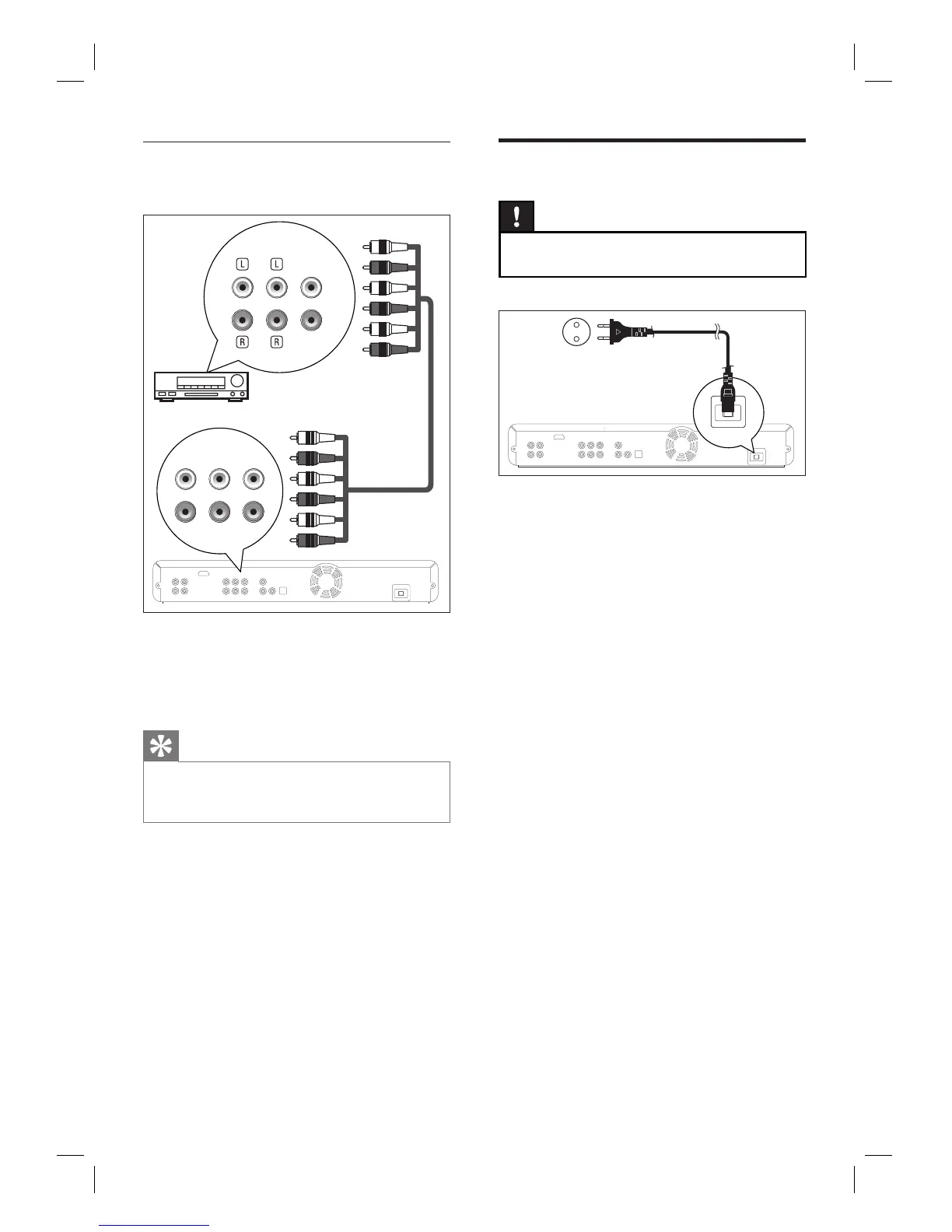 L L
R R