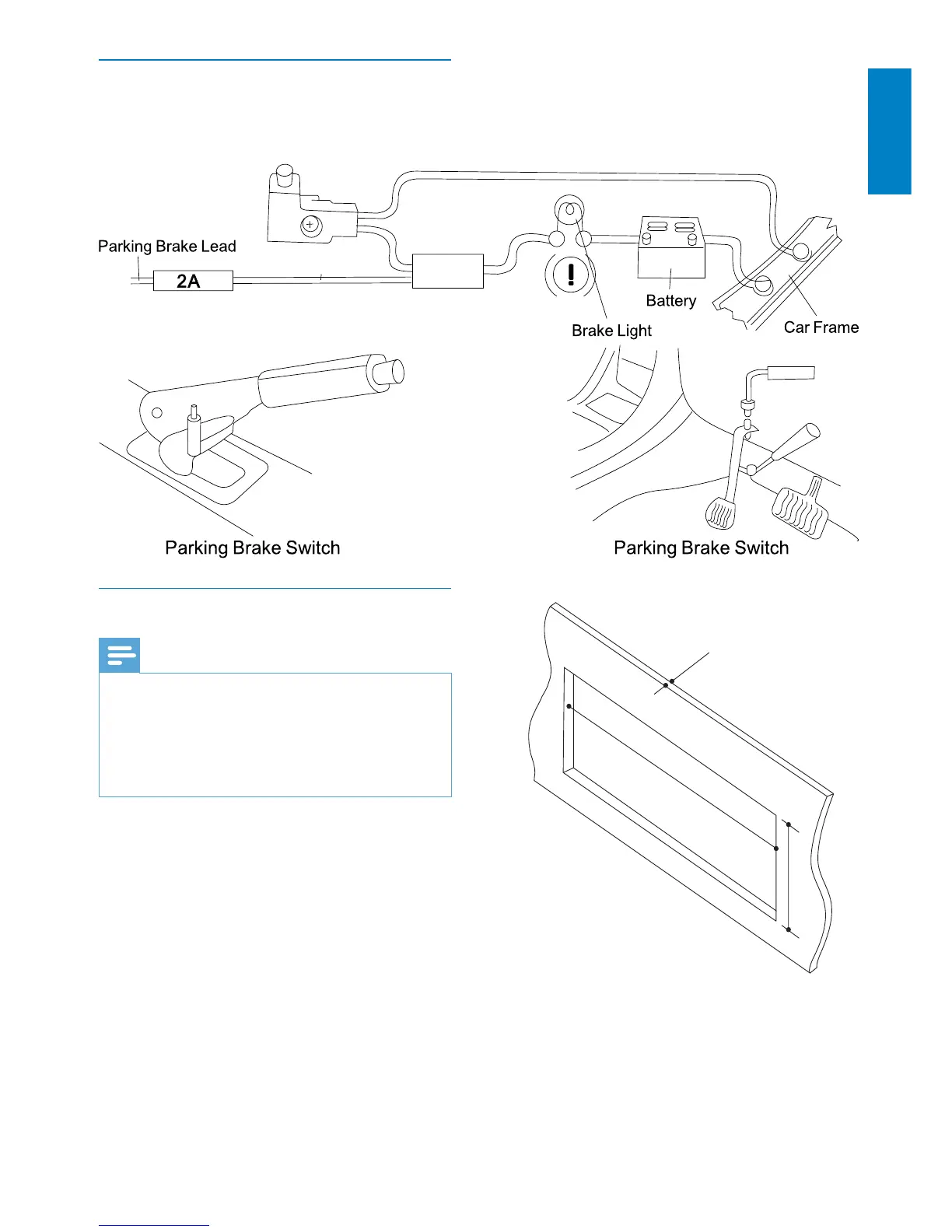 Parking Brake Lead

2A

Battery

Brake Light

Car Frame

Parking Brake Switch

Parking Brake Switch