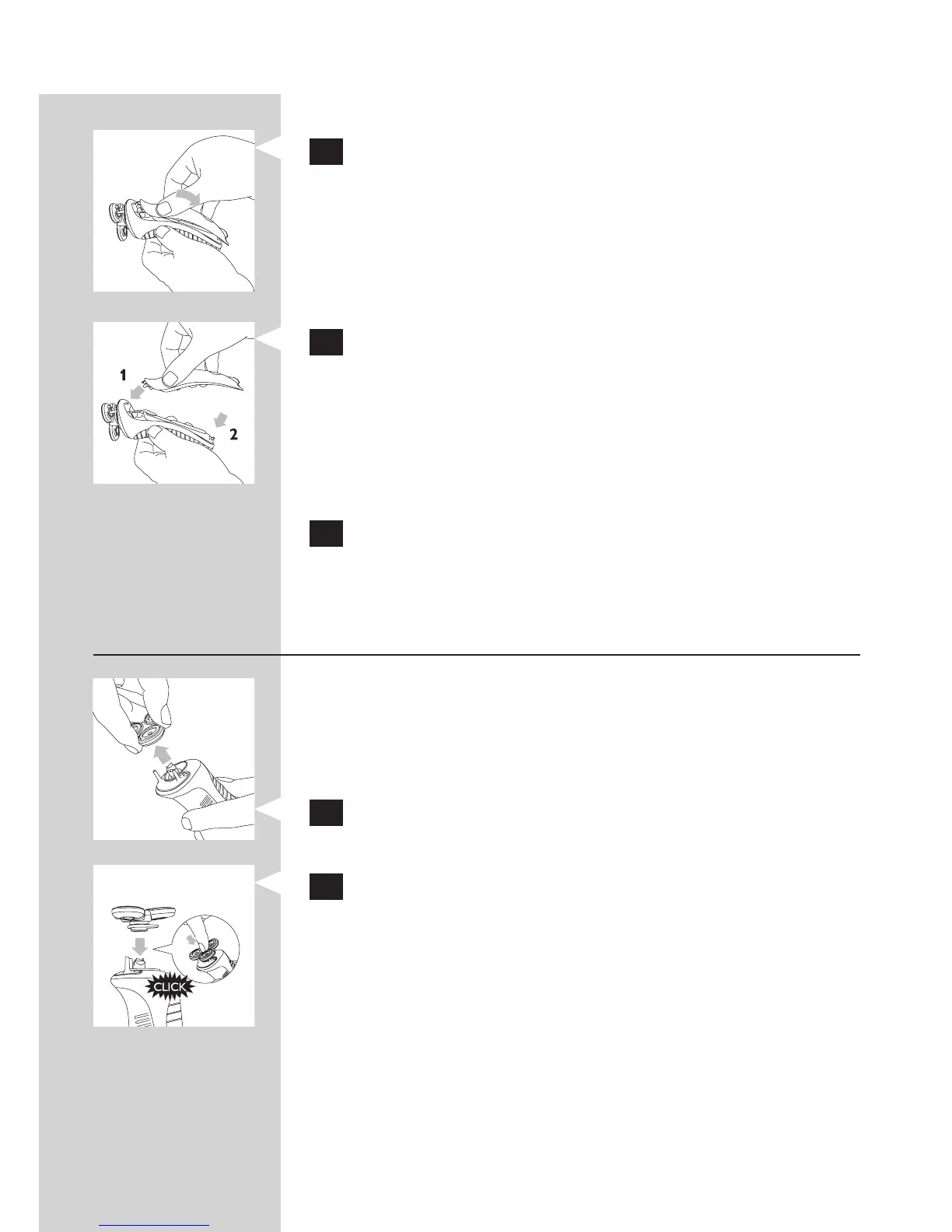 1

2

CLICK