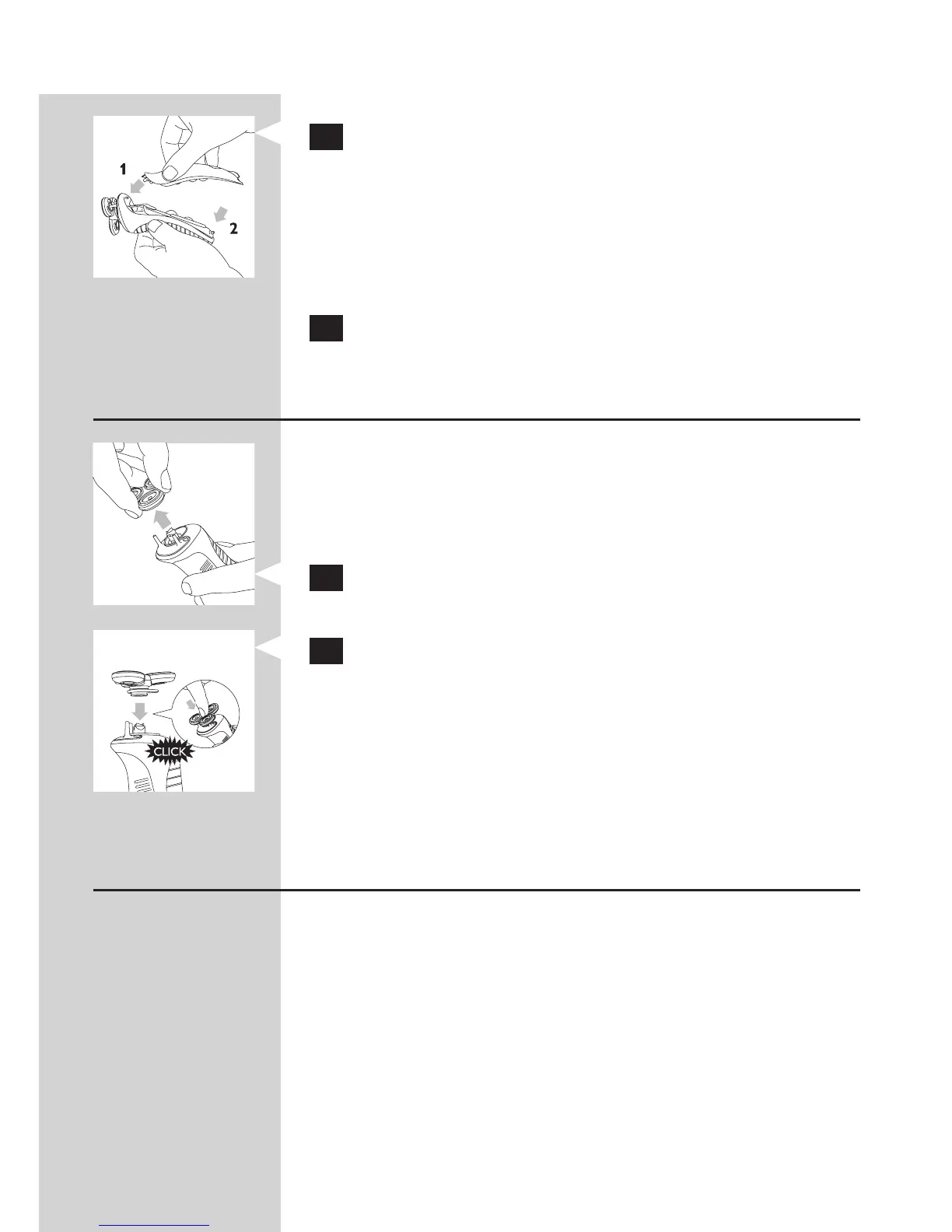 1

2

CLICK