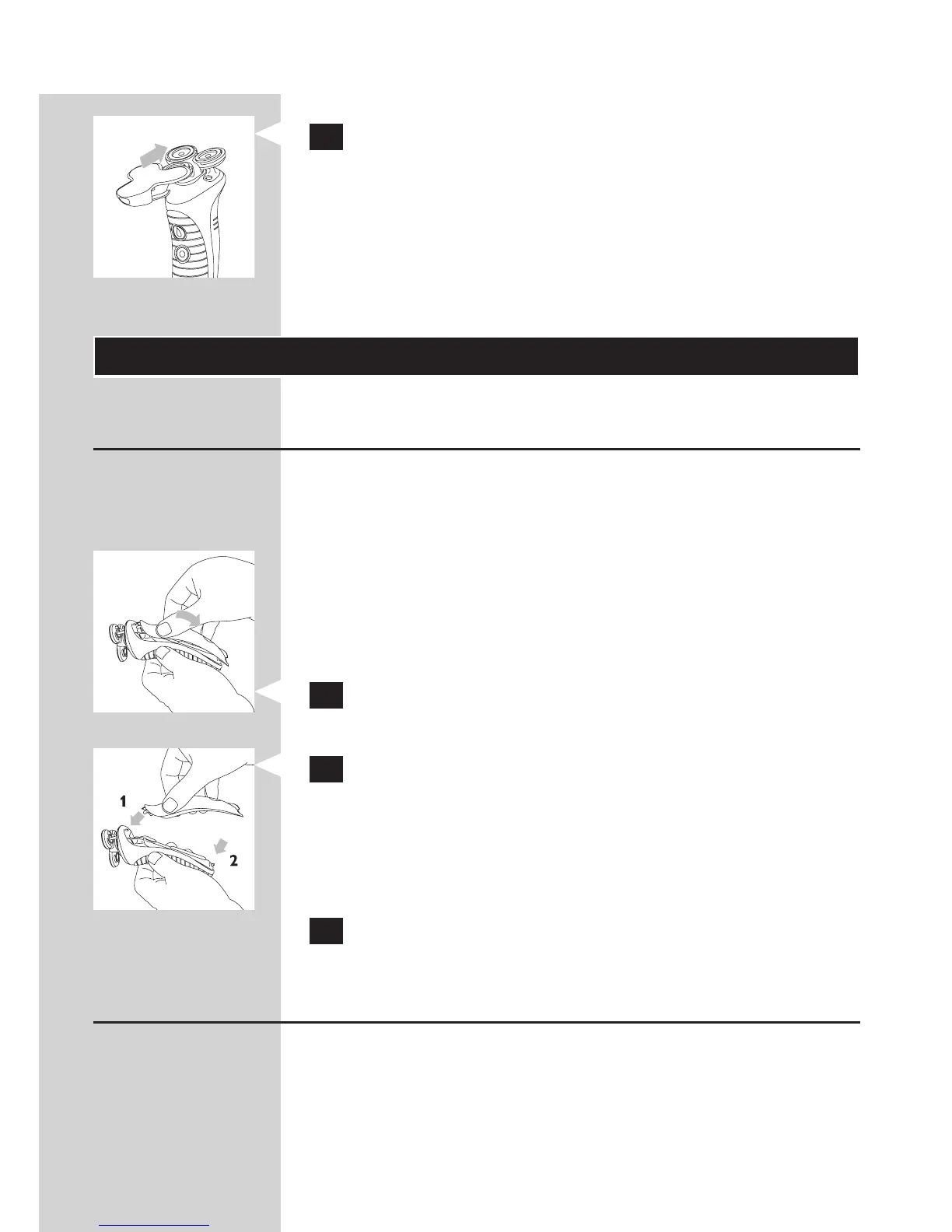 1

2