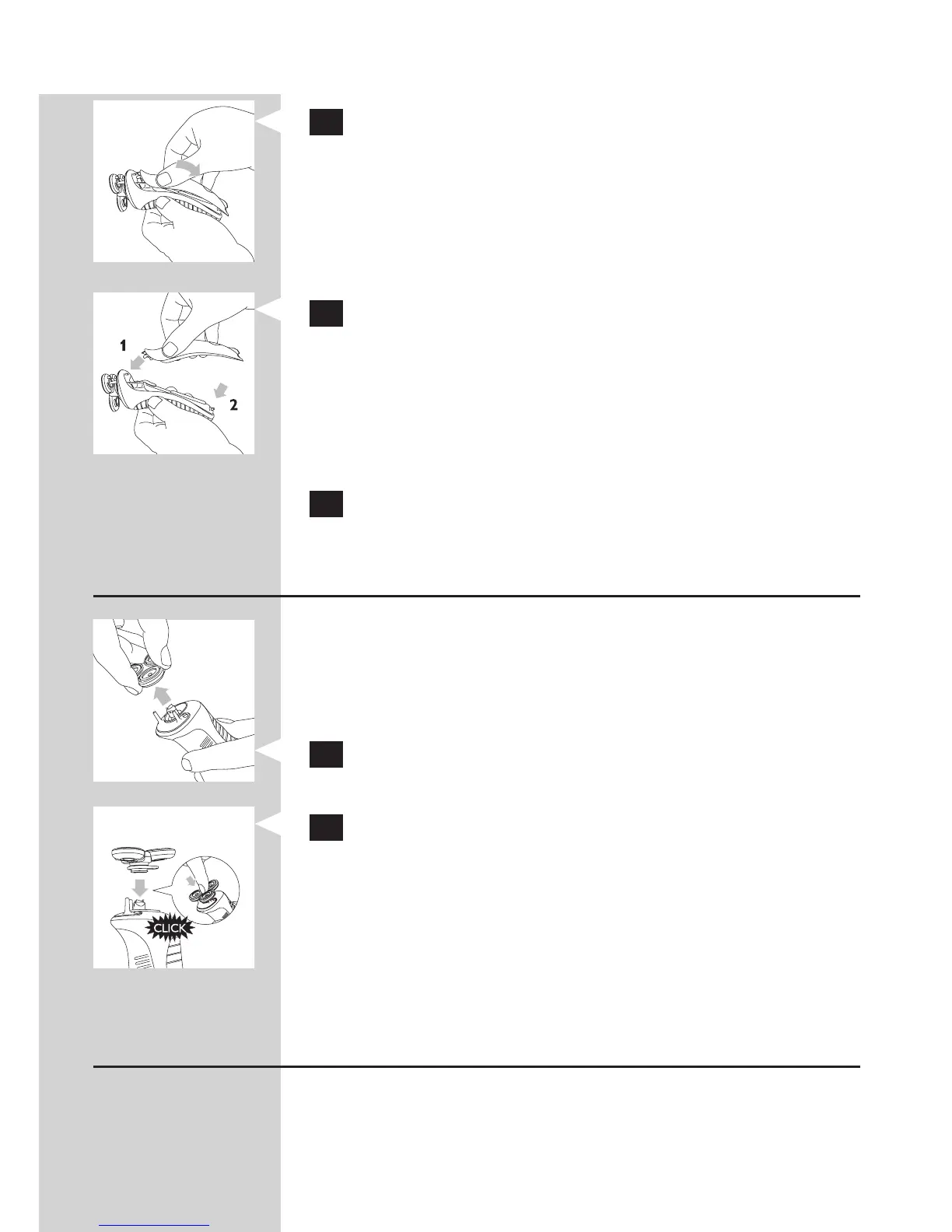 1

2

CLICK