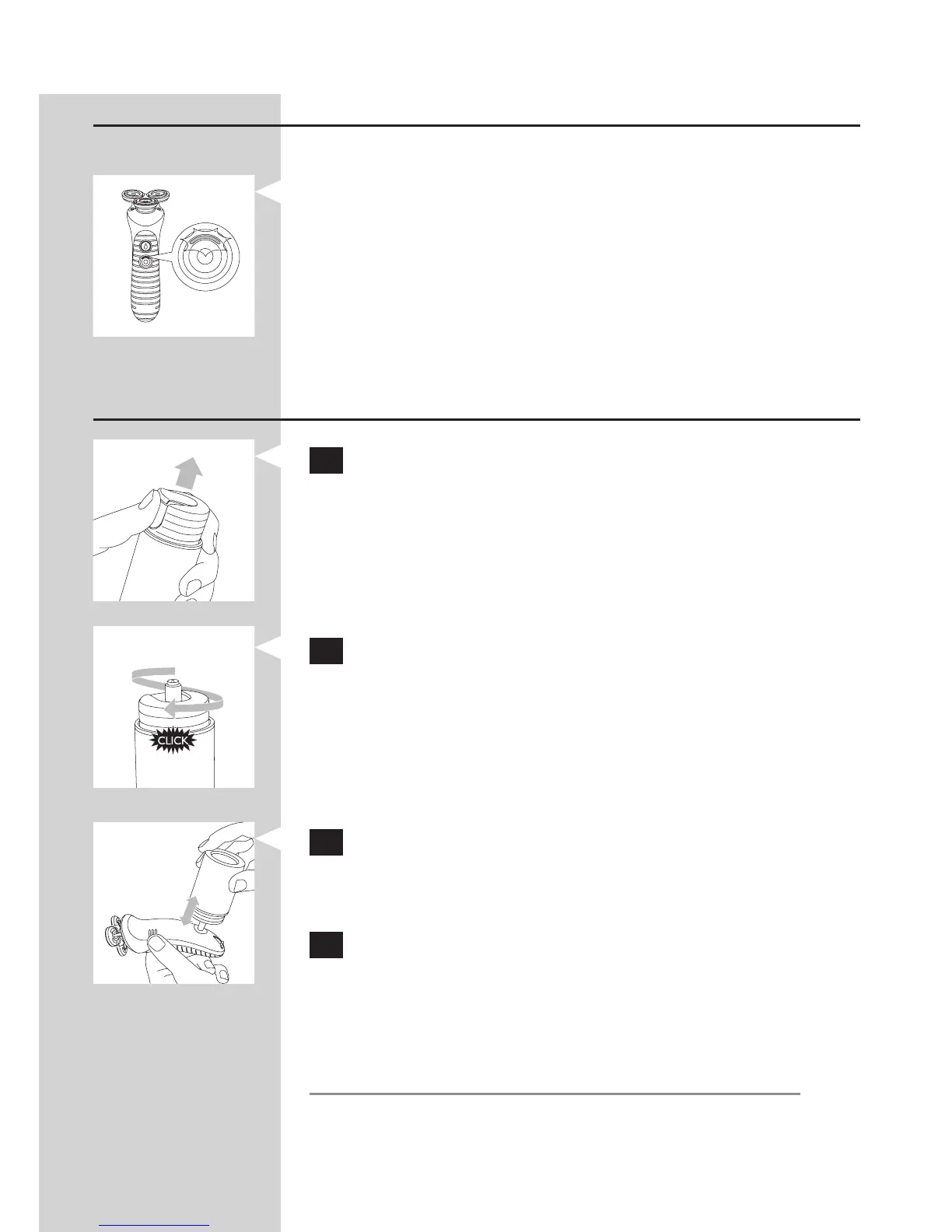 CLICK