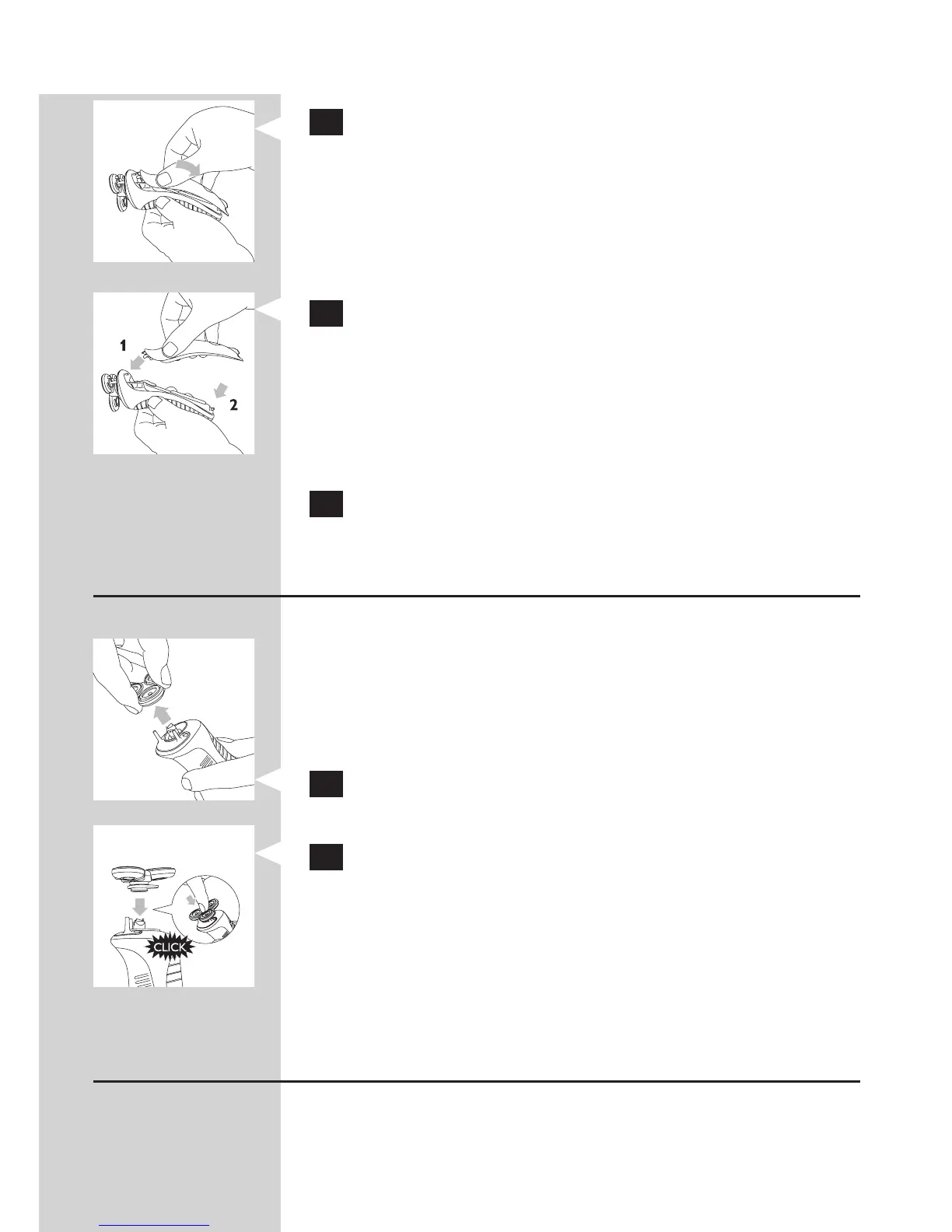 1

2

CLICK