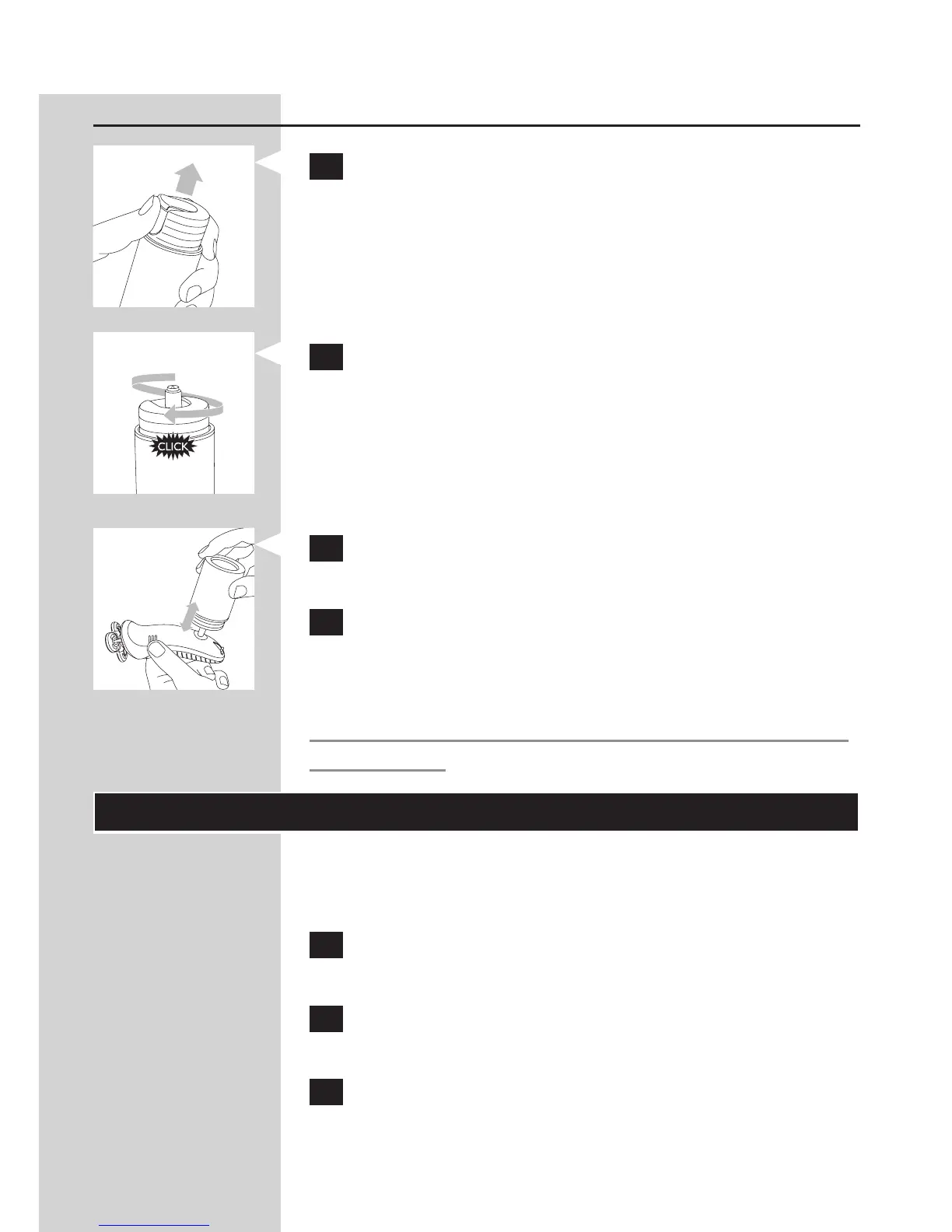 CLICK