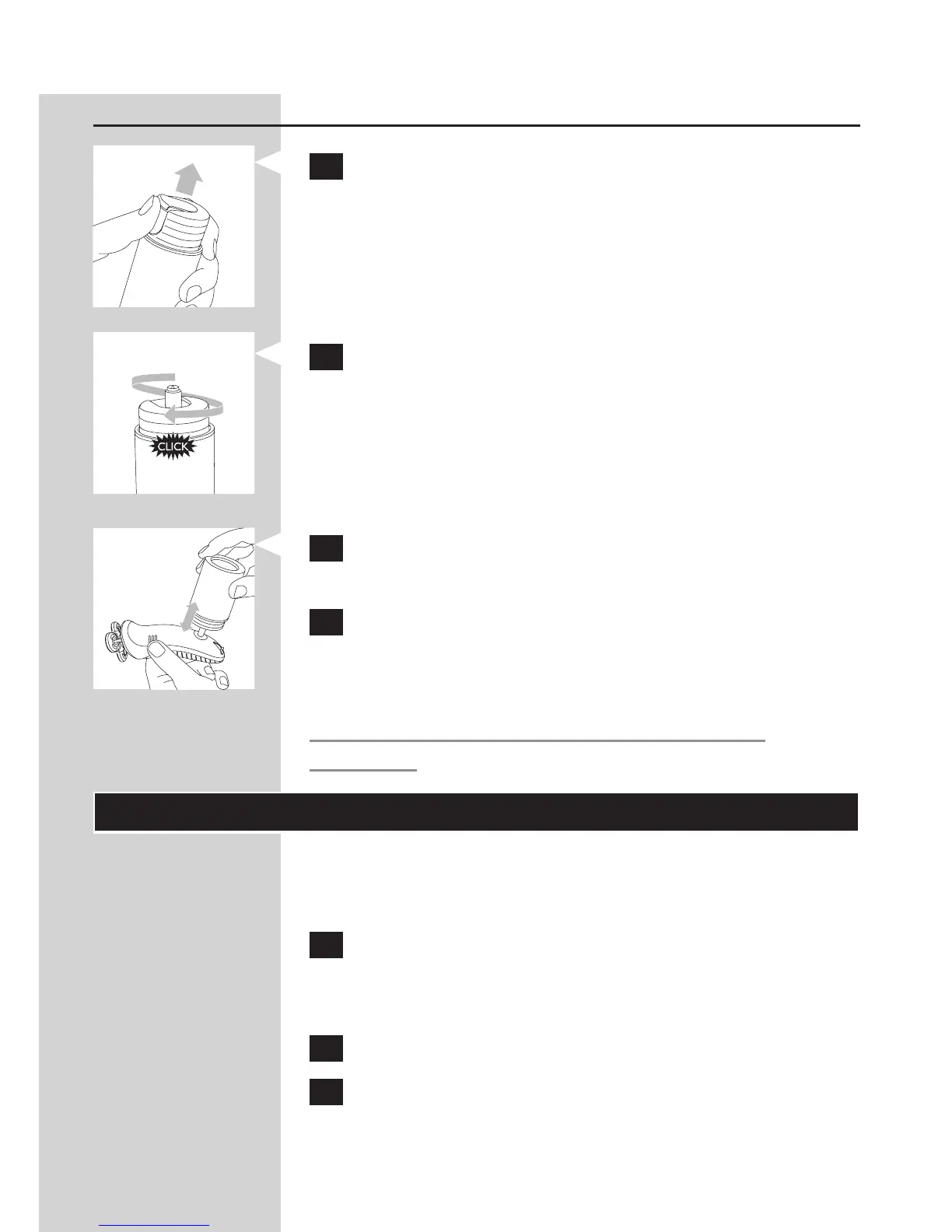 CLICK